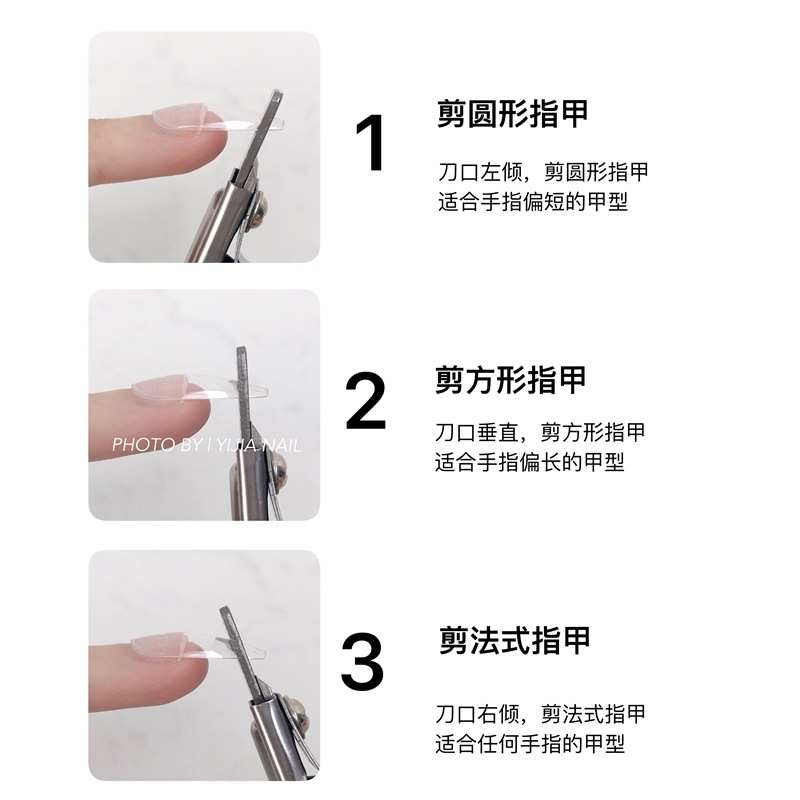 1

剪圆形指甲

刀口左倾，剪圆形指甲
适合手指偏短的甲型

PHOTO BY | YIJIA NAIL

2

剪方形指甲

刀口垂直，剪方形指甲
适合手指偏长的甲型

3

剪法式指甲

刀口右倾，剪法式指甲
适合任何手指的甲型