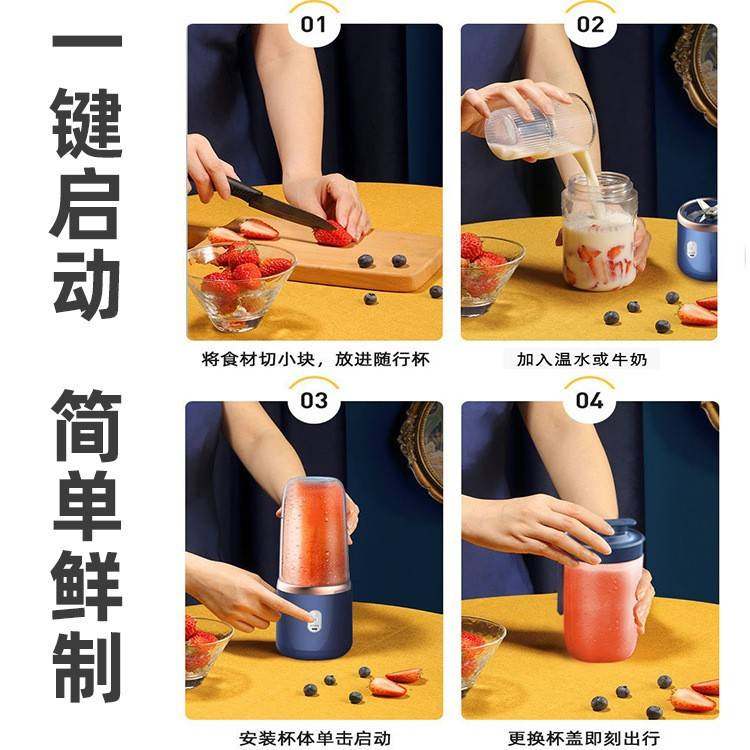 一键启动

简单鲜制

01

将食材切小块，放进随行杯

02

加入温水或牛奶

03

安装杯体单击启动

04

更换杯盖即刻出行