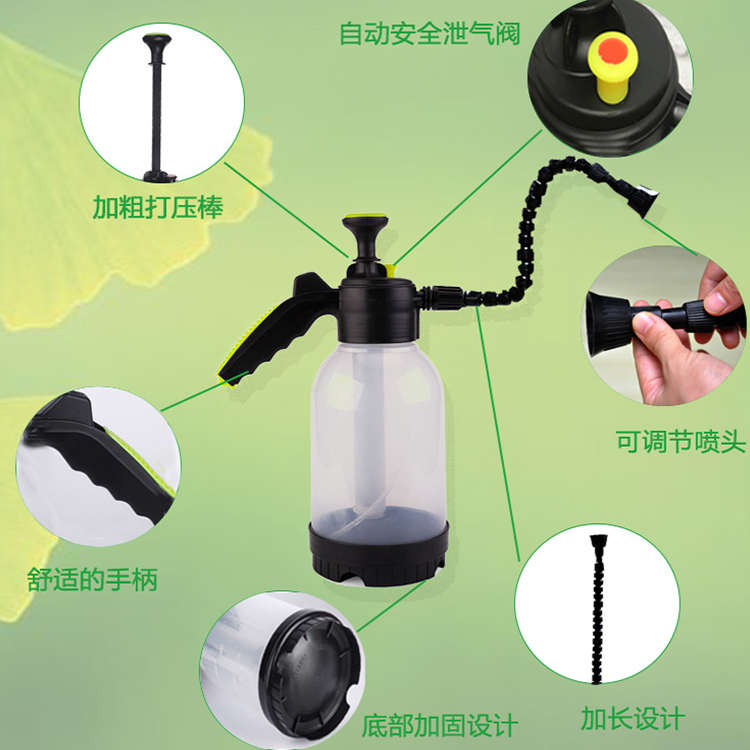 自动安全泄气阀

加粗打压棒

可调节喷头

舒适的手柄

底部加固设计

加长设计