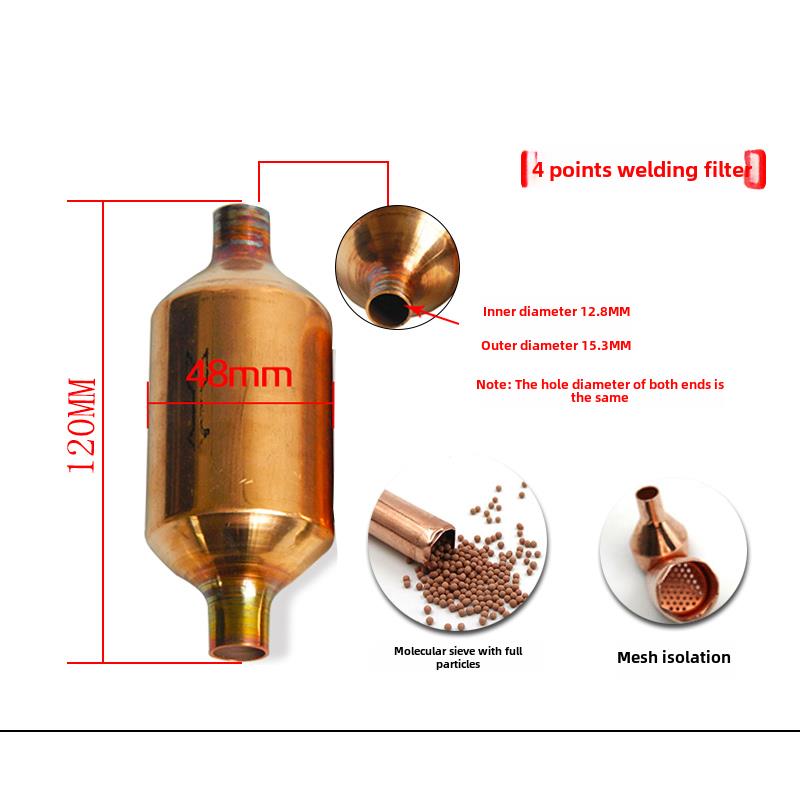 4 points welding filter

120MM

48mm

Inner diameter 12.8MM

Outer diameter 15.3MM

Note: The hole diameter of both ends is the same

Molecular sieve with full particles

Mesh isolation