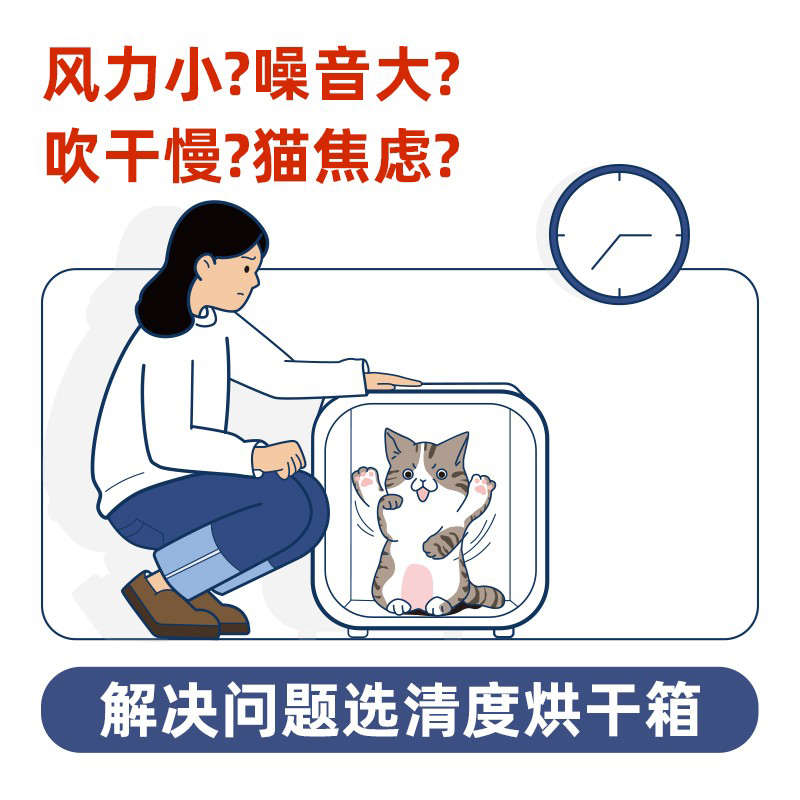 风力小?噪音大?
吹干慢?猫焦虑?

解决问题选清度烘干箱