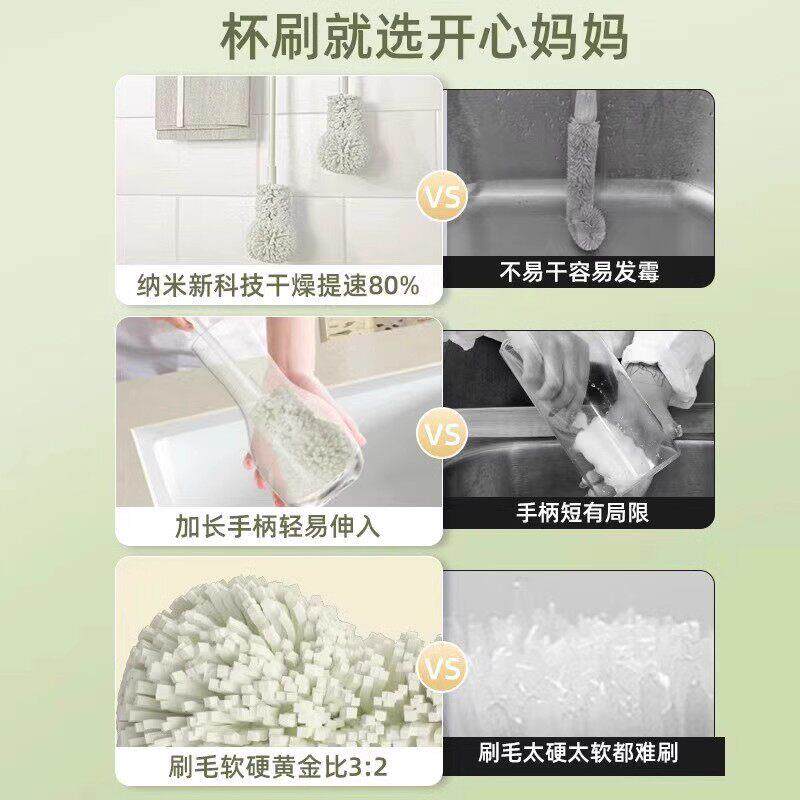 杯刷就选开心妈妈

纳米新科技干燥提速80%

VS

不易干容易发霉

加长手柄轻易伸入

VS

手柄短有局限

刷毛软硬黄金比3:2

VS

刷毛太硬太软都难刷