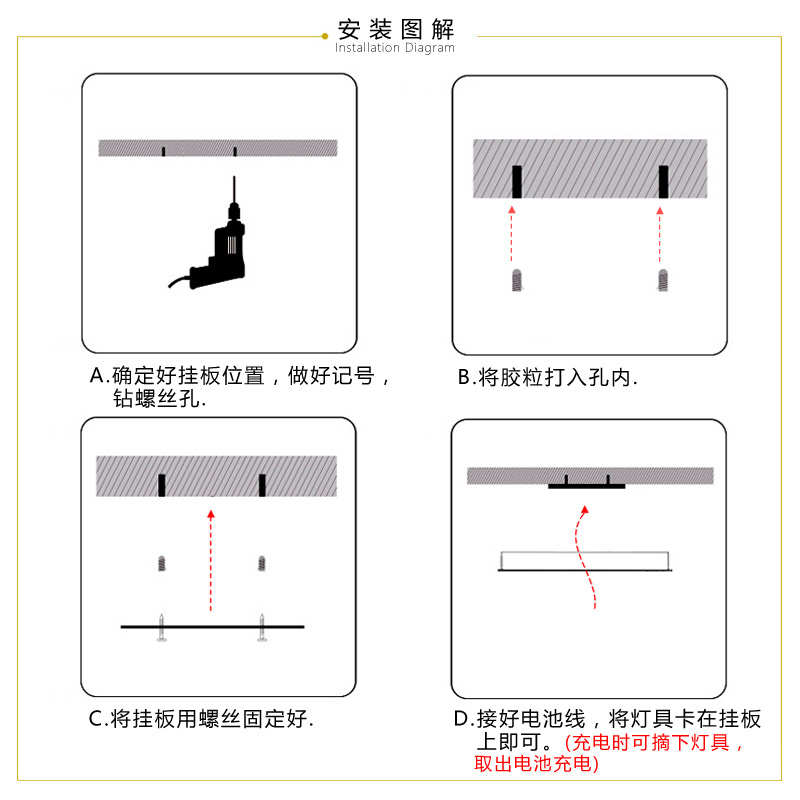 安装图解
Installation Diagram

A.确定好挂板位置，做好记号，钻螺丝孔.

B.将胶粒打入孔内.

C.将挂板用螺丝固定好.

D.接好电池线，将灯具卡在挂板上即可。(充电时可摘下灯具，取出电池充电)