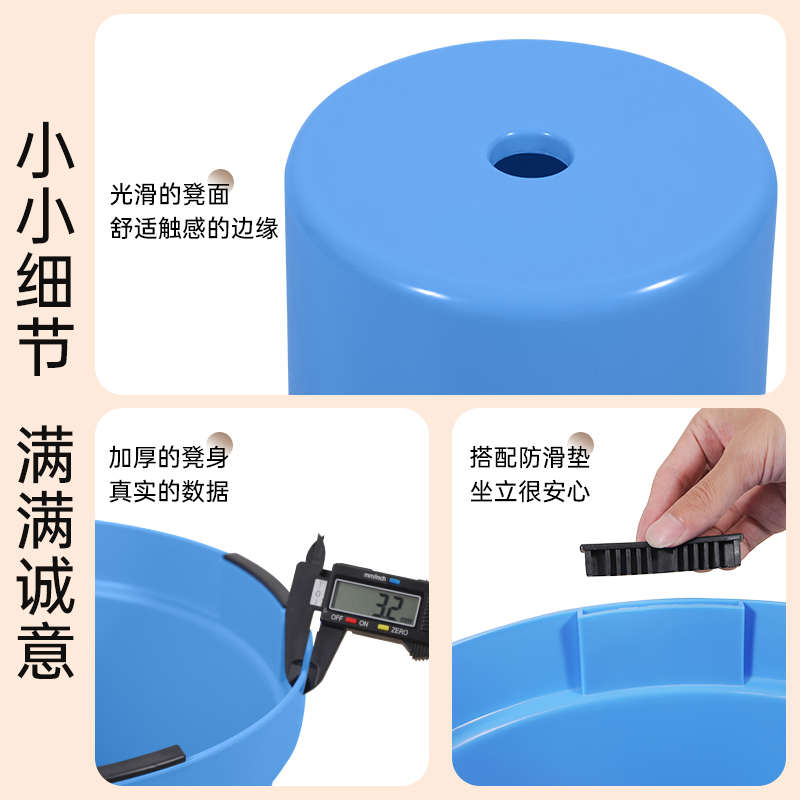 小小细节

满满诚意

光滑的凳面
舒适触感的边缘

加厚的凳身
真实的数据

mm/inch
3.2
OFF ON ZERO

搭配防滑垫
坐立很安心