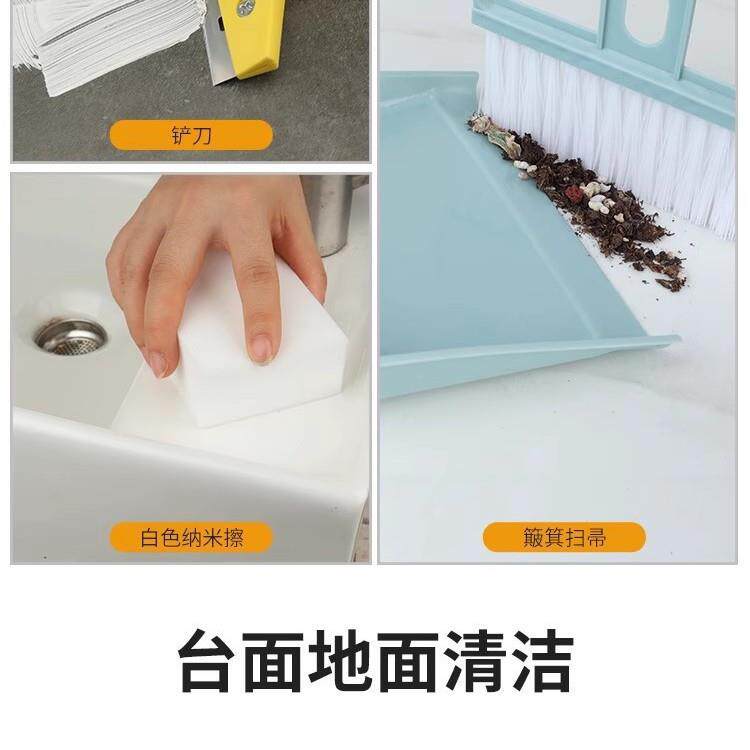 铲刀

白色纳米擦

簸箕扫帚

台面地面清洁