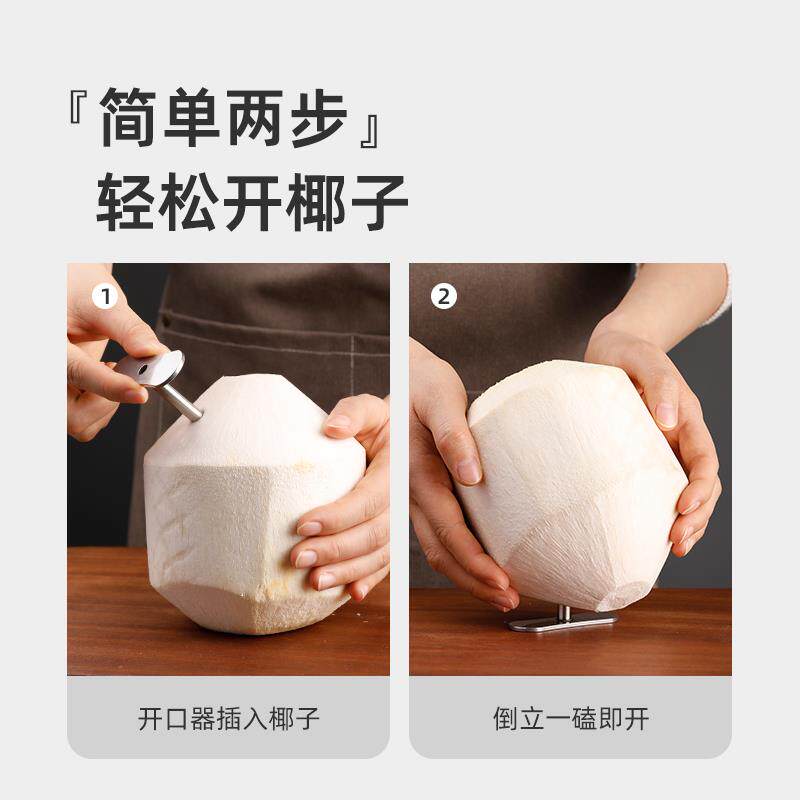 『简单两步』
轻松开椰子

1

开口器插入椰子

2

倒立一磕即开