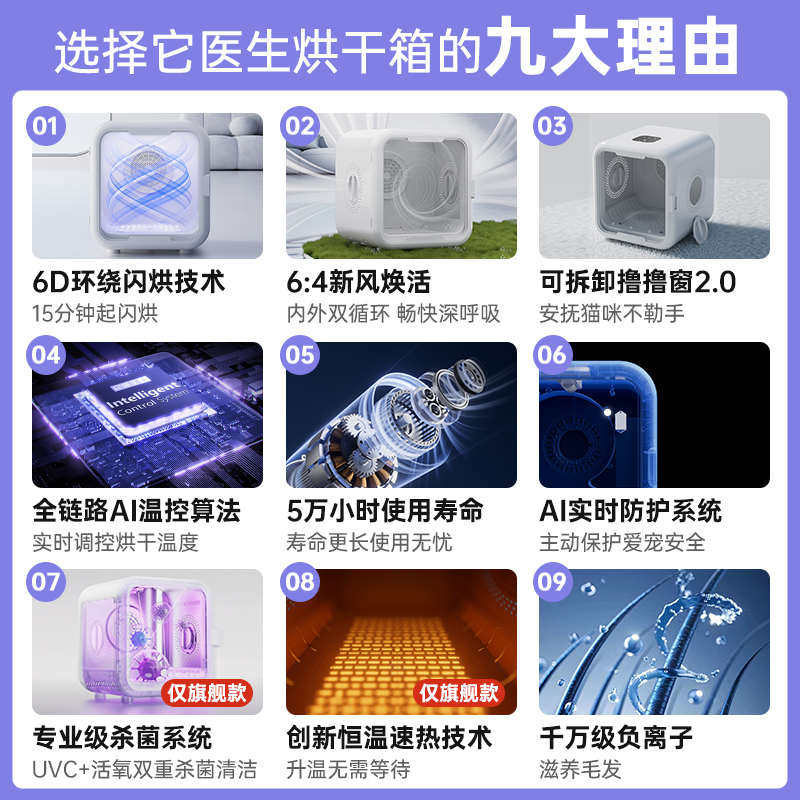 选择它医生烘干箱的九大理由

01
6D环绕闪烘技术
15分钟起闪烘

02
6:4新风焕活
内外双循环 畅快深呼吸

03
可拆卸撸撸窗2.0
安抚猫咪不勒手

04
Intelligent Control System
全链路AI温控算法
实时调控烘干温度

05
5万小时使用寿命
寿命更长使用无忧

06
AI实时防护系统
主动保护爱宠安全

07
仅旗舰款
专业级杀菌系统
UVC+活氧双重杀菌清洁

08
仅旗舰款
创新恒温速热技术
升温无需等待

09
千万级负离子
滋养毛发