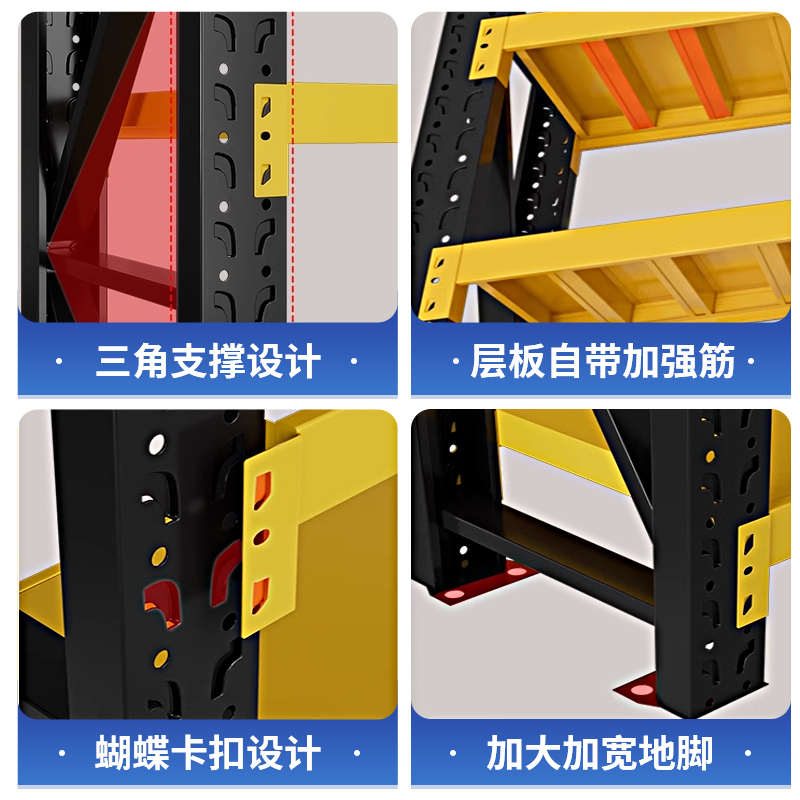 · 三角支撑设计 ·

· 层板自带加强筋 ·

· 蝴蝶卡扣设计 ·

· 加大加宽地脚 ·