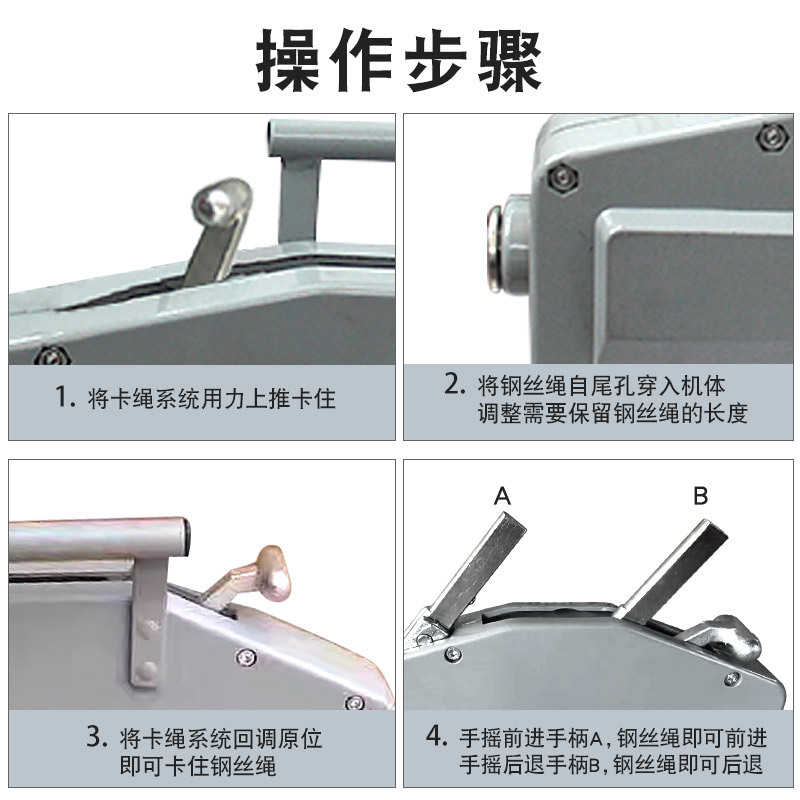 操作步骤

1. 将卡绳系统用力上推卡住

2. 将钢丝绳自尾孔穿入机体
调整需要保留钢丝绳的长度

3. 将卡绳系统回调原位
即可卡住钢丝绳

A

B

4. 手摇前进手柄A，钢丝绳即可前进
手摇后退手柄B，钢丝绳即可后退