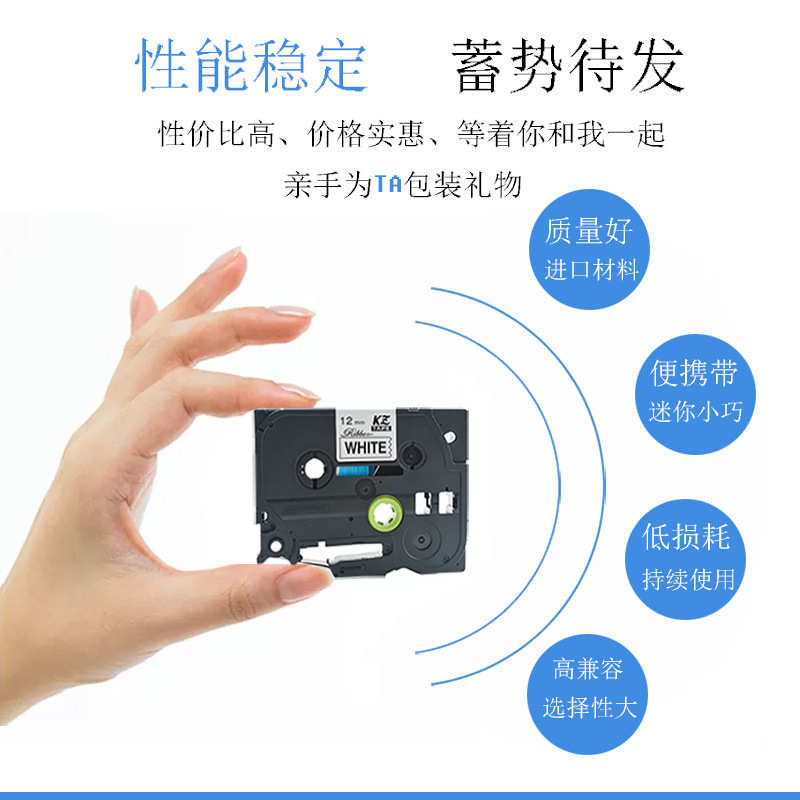 性能稳定 蓄势待发

性价比高、价格实惠、等着你和我一起

亲手为TA包装礼物

质量好
进口材料

便携带
迷你小巧

低损耗
持续使用

高兼容
选择性大

12 mm
KZ TAPE
Ribbon
WHITE