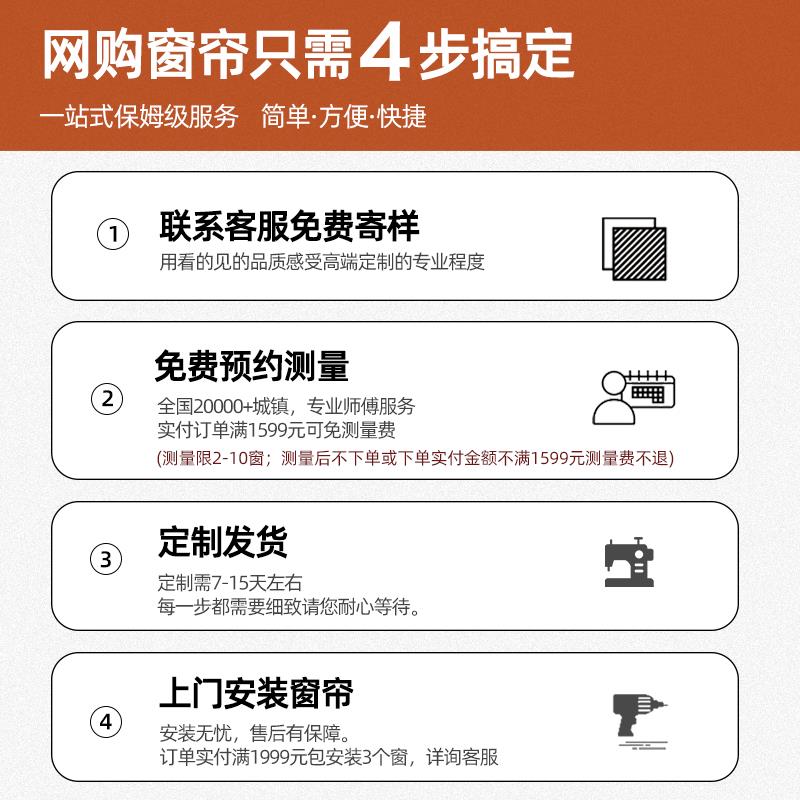 网购窗帘只需4步搞定

一站式保姆级服务 简单·方便·快捷

①

联系客服免费寄样

用看的见的品质感受高端定制的专业程度

②

免费预约测量

全国20000+城镇，专业师傅服务
实付订单满1599元可免测量费
(测量限2-10窗；测量后不下单或下单实付金额不满1599元测量费不退)

③

定制发货

定制需7-15天左右
每一步都需要细致请您耐心等待。

④

上门安装窗帘

安装无忧，售后有保障。
订单实付满1999元包安装3个窗，详询客服