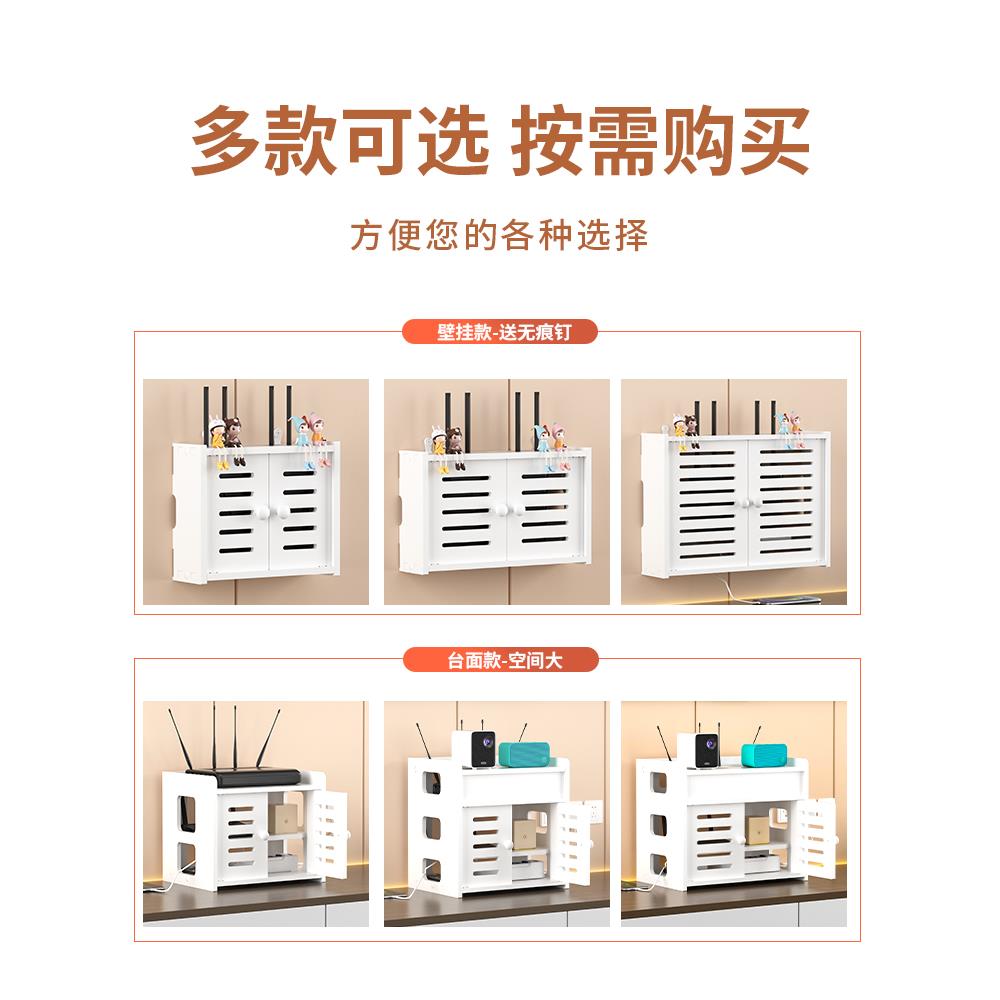 多款可选 按需购买

方便您的各种选择

壁挂款-送无痕钉

台面款-空间大