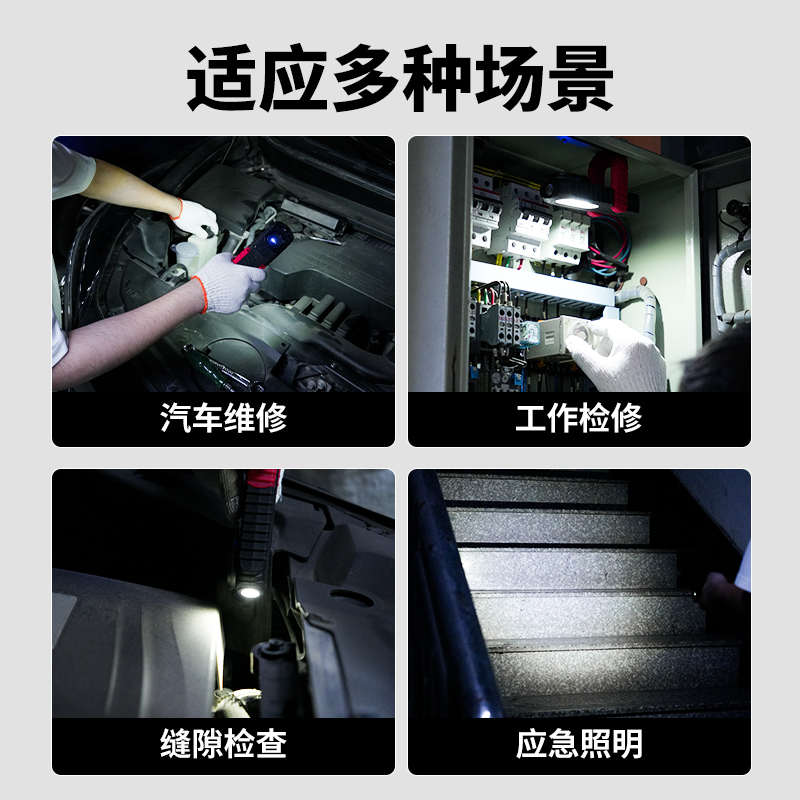 适应多种场景

汽车维修

工作检修

缝隙检查

应急照明