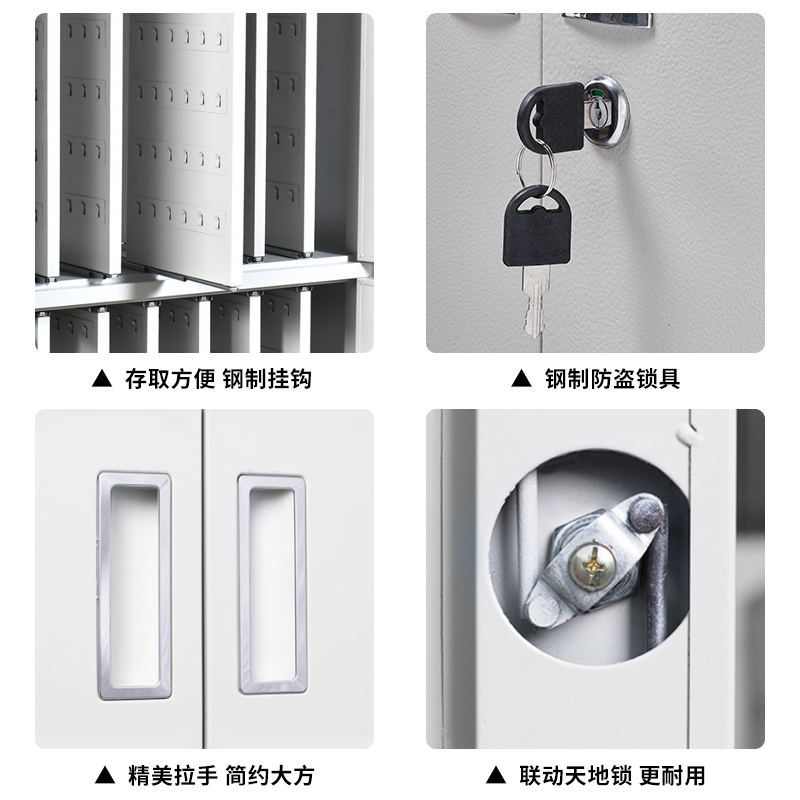 ▲ 存取方便 钢制挂钩

▲ 钢制防盗锁具

▲ 精美拉手 简约大方

▲ 联动天地锁 更耐用