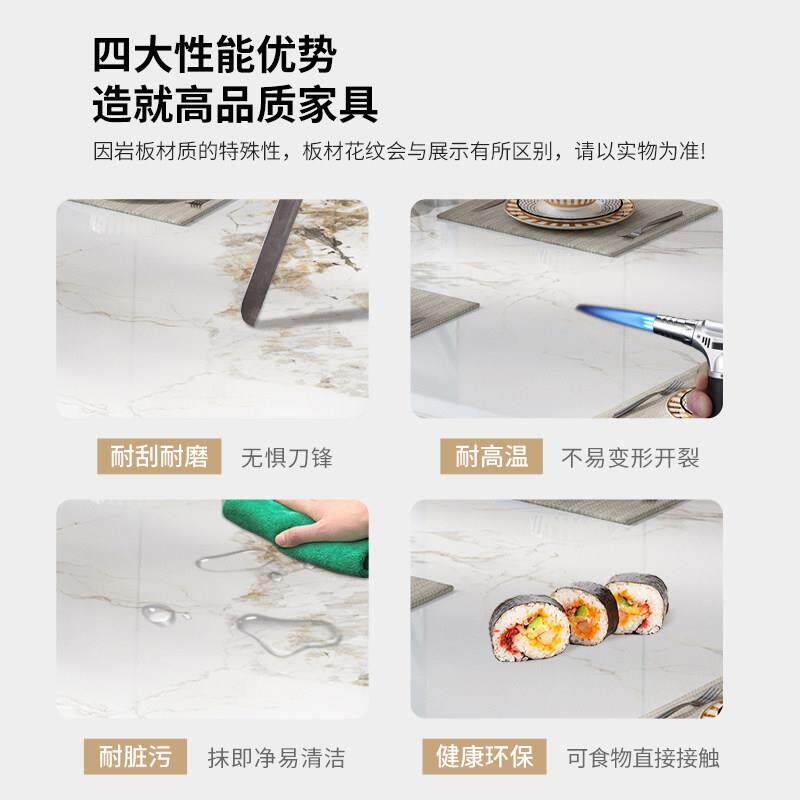 四大性能优势
造就高品质家具

因岩板材质的特殊性，板材花纹会与展示有所区别，请以实物为准!

耐刮耐磨 无惧刀锋

耐高温 不易变形开裂

耐脏污 抹即净易清洁

健康环保 可食物直接接触