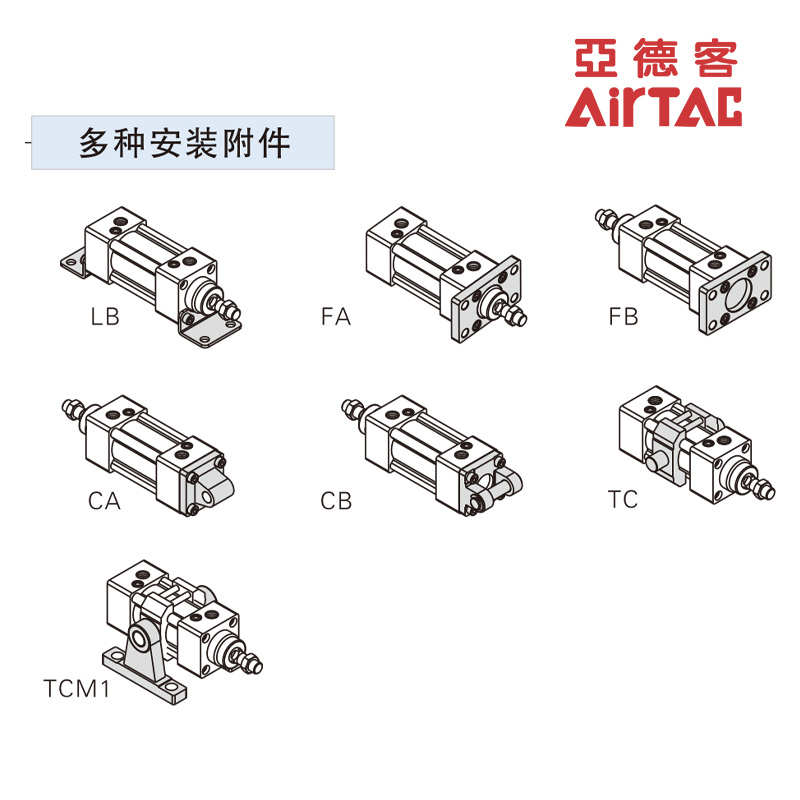 亞德客
AirTAC

多种安装附件

LB

FA

FB

CA

CB

TC

TCM1