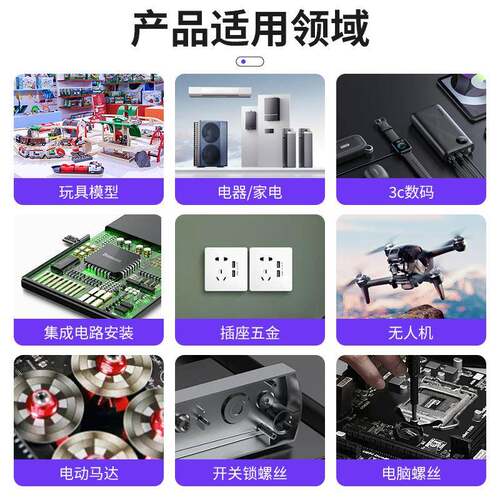 产品适用领域

玩具模型

电器/家电

3c数码

集成电路安装

插座五金

无人机

电动马达

开关锁螺丝

电脑螺丝