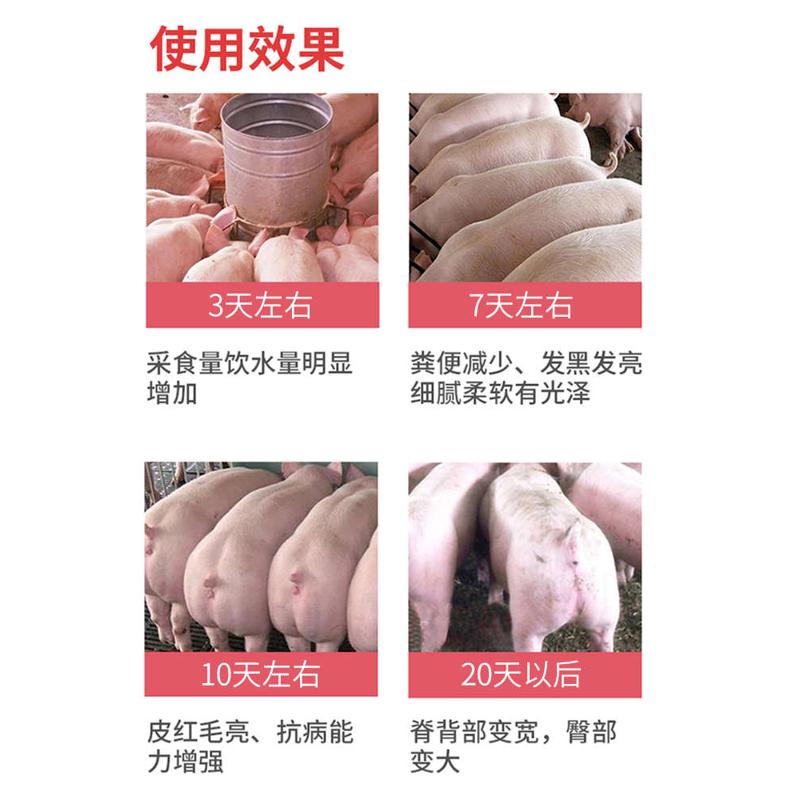 使用效果

3天左右

采食量饮水量明显增加

7天左右

粪便减少、发黑发亮细腻柔软有光泽

10天左右

皮红毛亮、抗病能力增强

20天以后

脊背部变宽，臀部变大