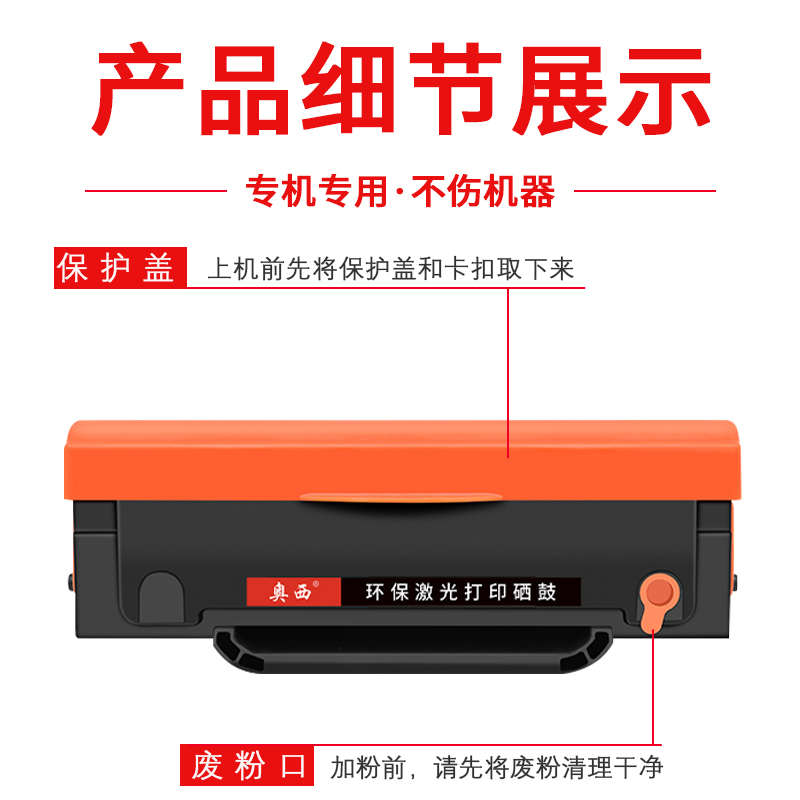 产品细节展示

专机专用·不伤机器

保护盖 上机前先将保护盖和卡扣取下来

奥西®

环保激光打印硒鼓

废粉口 加粉前，请先将废粉清理干净