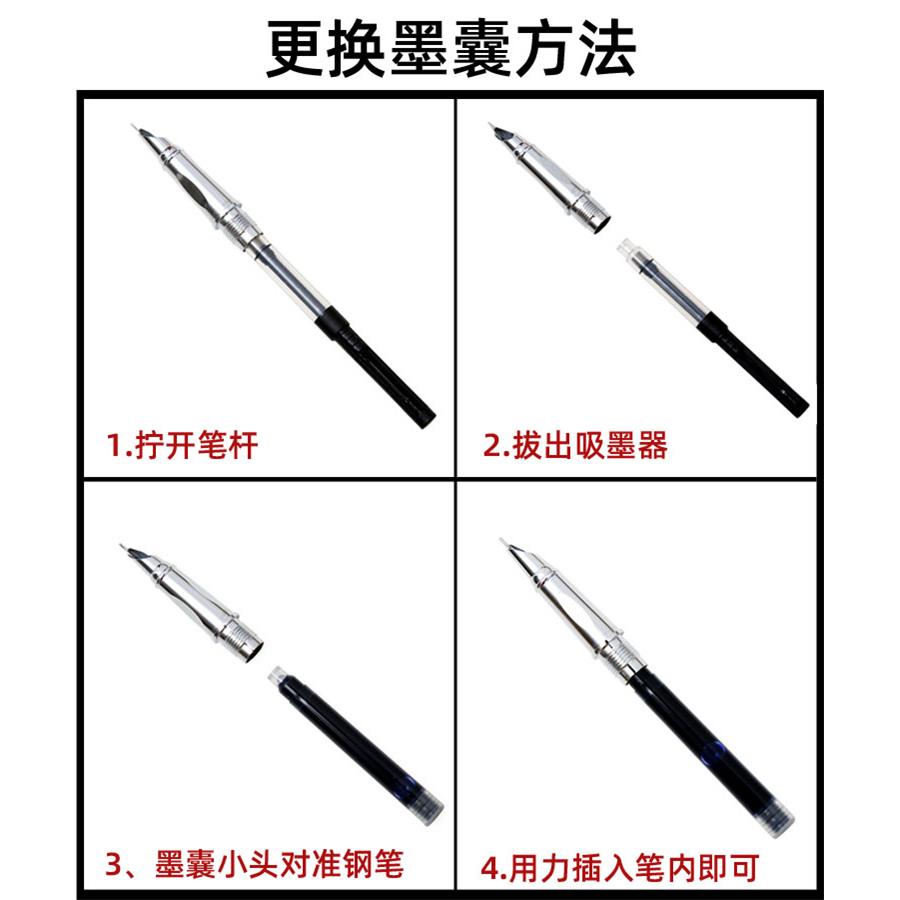 更换墨囊方法

1.拧开笔杆

2.拔出吸墨器

3、墨囊小头对准钢笔

4.用力插入笔内即可