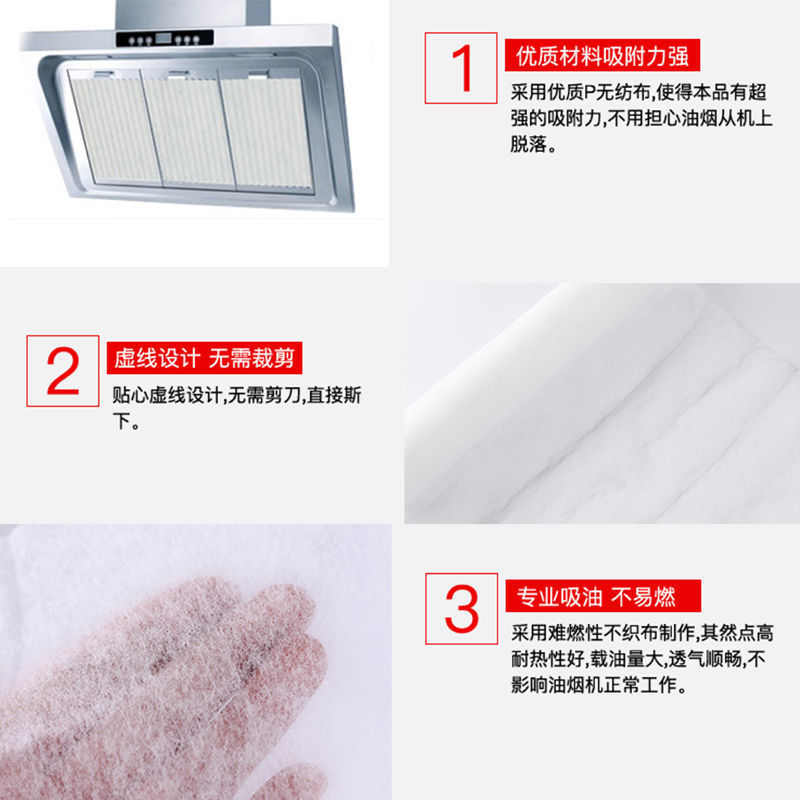 1

优质材料吸附力强

采用优质P无纺布,使得本品有超强的吸附力,不用担心油烟从机上脱落。

2

虚线设计 无需裁剪

贴心虚线设计,无需剪刀,直接斯下。

3

专业吸油 不易燃

采用难燃性不织布制作,其然点高耐热性好,载油量大,透气顺畅,不影响油烟机正常工作。