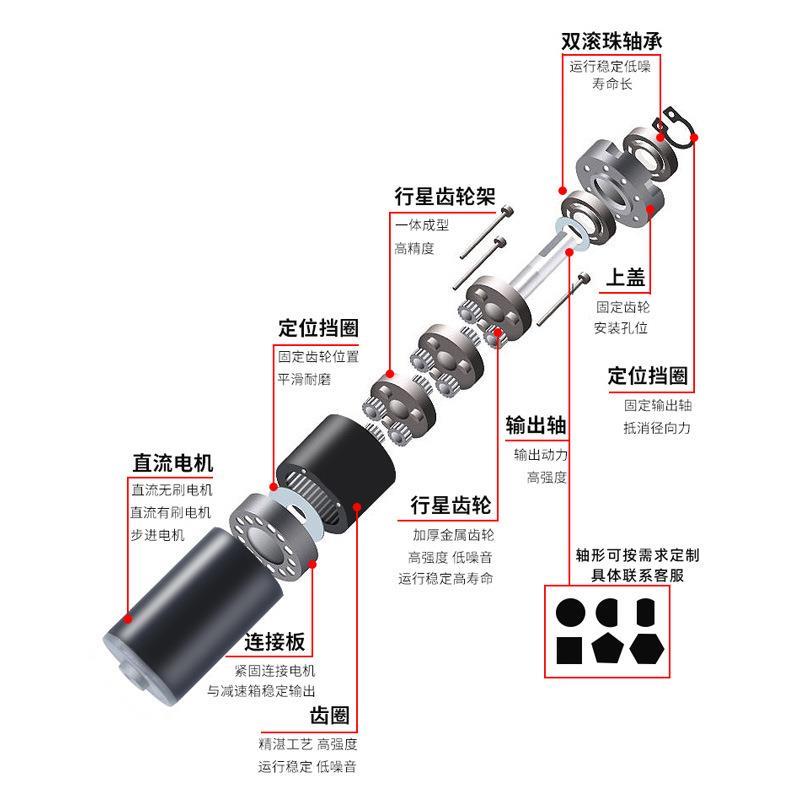 双滚珠轴承
运行稳定低噪
寿命长

行星齿轮架
一体成型
高精度

上盖
固定齿轮
安装孔位

定位挡圈
固定齿轮位置
平滑耐磨

定位挡圈
固定输出轴
抵消径向力

输出轴
输出动力
高强度

直流电机
直流无刷电机
直流有刷电机
步进电机

行星齿轮
加厚金属齿轮
高强度 低噪音
运行稳定高寿命

轴形可按需求定制
具体联系客服

连接板
紧固连接电机
与减速箱稳定输出

齿圈
精湛工艺 高强度
运行稳定 低噪音