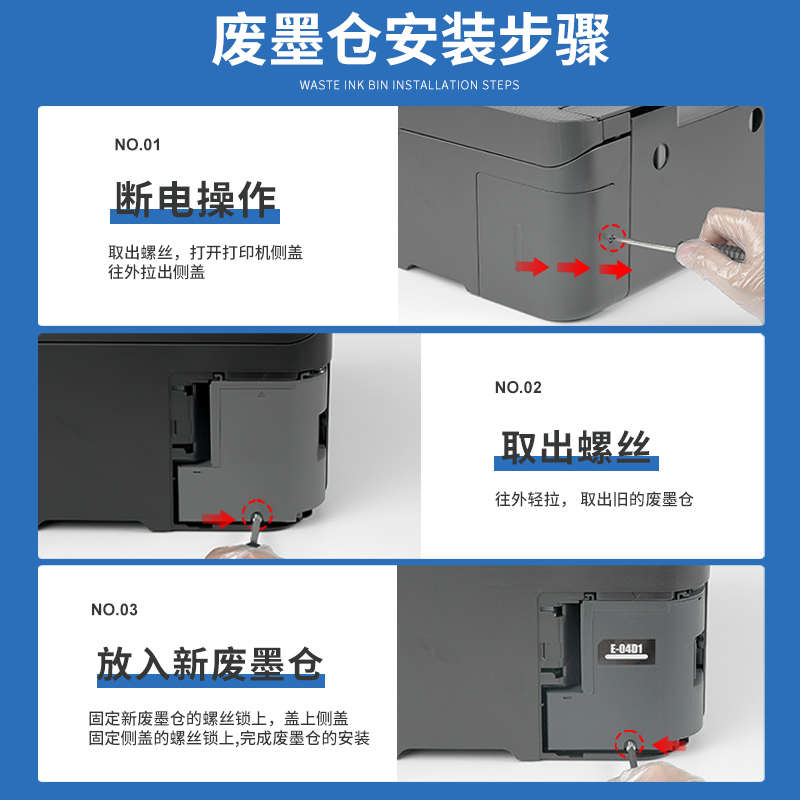 废墨仓安装步骤

WASTE INK BIN INSTALLATION STEPS

NO.01

断电操作

取出螺丝，打开打印机侧盖
往外拉出侧盖

NO.02

取出螺丝

往外轻拉，取出旧的废墨仓

NO.03

放入新废墨仓

固定新废墨仓的螺丝锁上，盖上侧盖
固定侧盖的螺丝锁上,完成废墨仓的安装

E-04D1