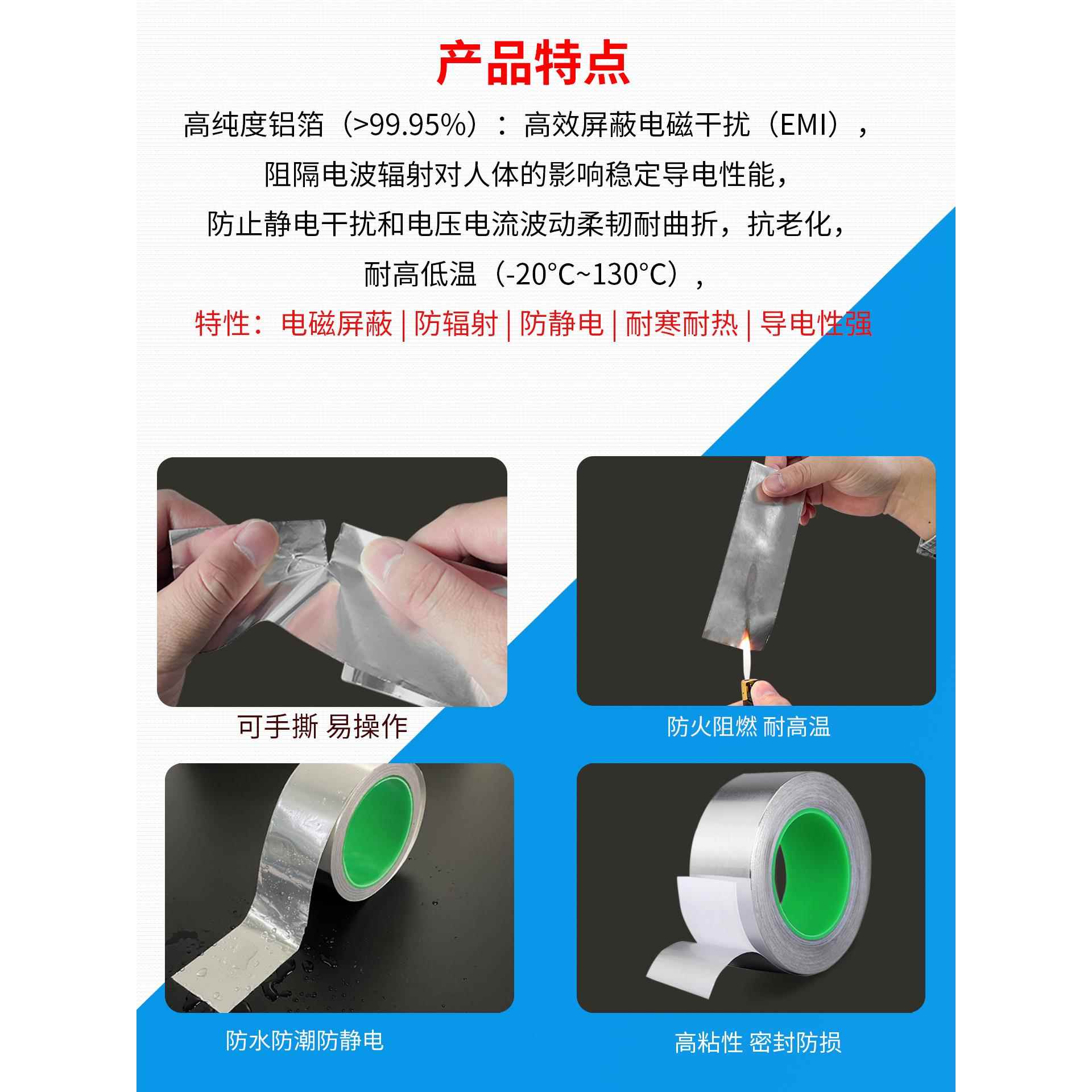 产品特点

高纯度铝箔（>99.95%）：高效屏蔽电磁干扰（EMI），
阻隔电波辐射对人体的影响稳定导电性能，
防止静电干扰和电压电流波动柔韧耐曲折，抗老化，
耐高低温（-20°C~130°C），

特性：电磁屏蔽 | 防辐射 | 防静电 | 耐寒耐热 | 导电性强

可手撕 易操作

防火阻燃 耐高温

防水防潮防静电

高粘性 密封防损