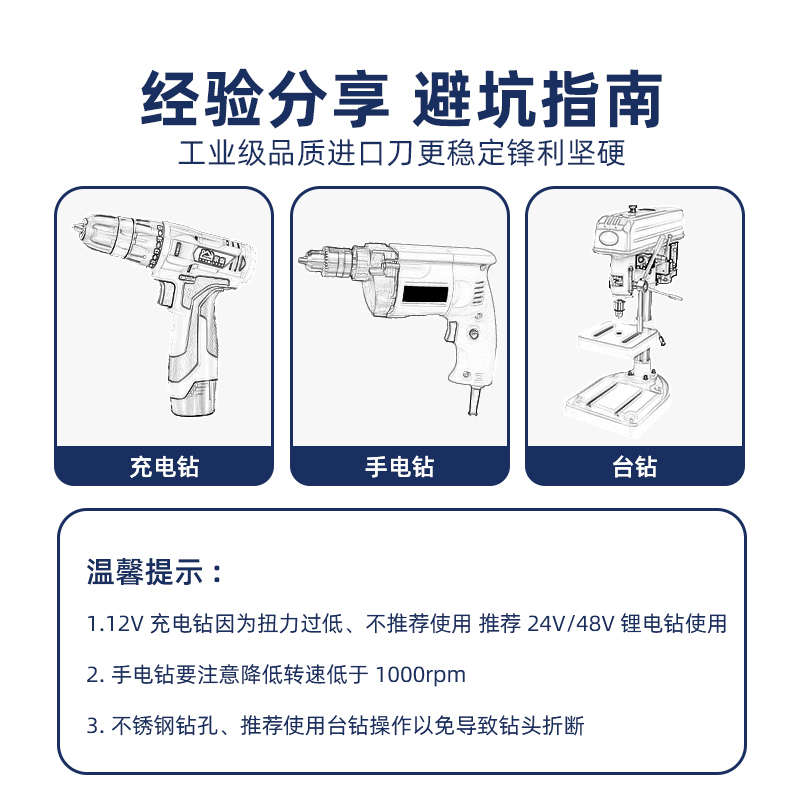 经验分享 避坑指南
工业级品质进口刀更稳定锋利坚硬

充电钻

手电钻

台钻

温馨提示：

1.12V 充电钻因为扭力过低、不推荐使用 推荐 24V/48V 锂电钻使用

2. 手电钻要注意降低转速低于 1000rpm

3. 不锈钢钻孔、推荐使用台钻操作以免导致钻头折断