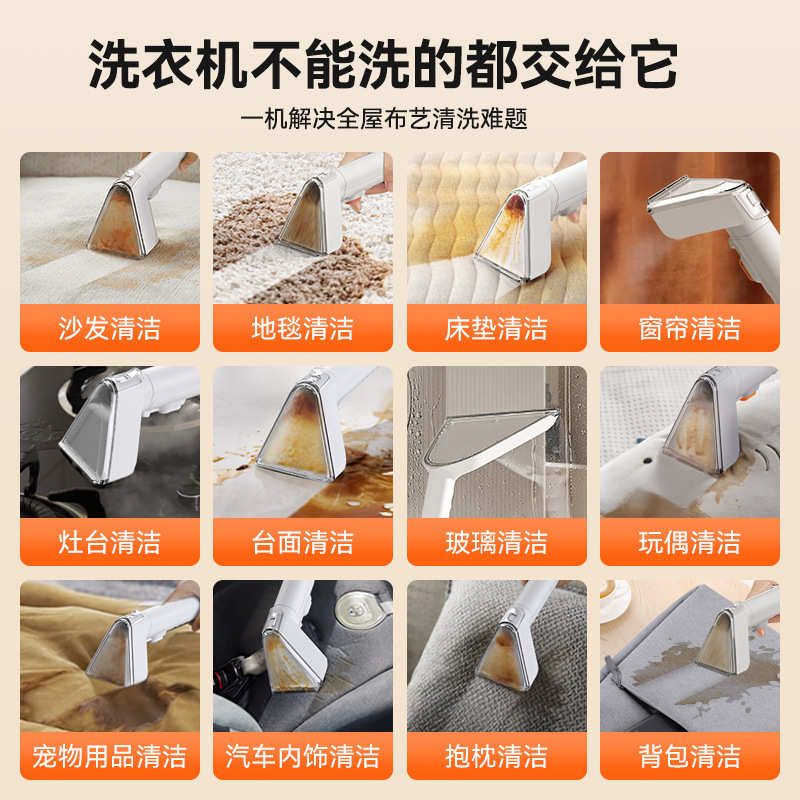 洗衣机不能洗的都交给它

一机解决全屋布艺清洗难题

沙发清洁

地毯清洁

床垫清洁

窗帘清洁

灶台清洁

台面清洁

玻璃清洁

玩偶清洁

宠物用品清洁

汽车内饰清洁

抱枕清洁

背包清洁