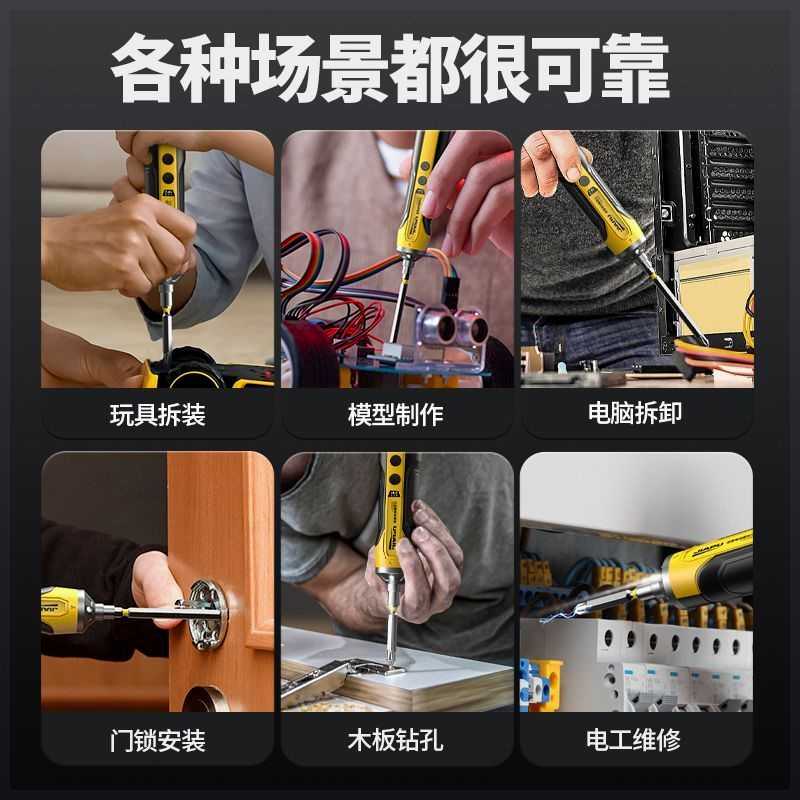 各种场景都很可靠

玩具拆装

模型制作

电脑拆卸

门锁安装

木板钻孔

电工维修