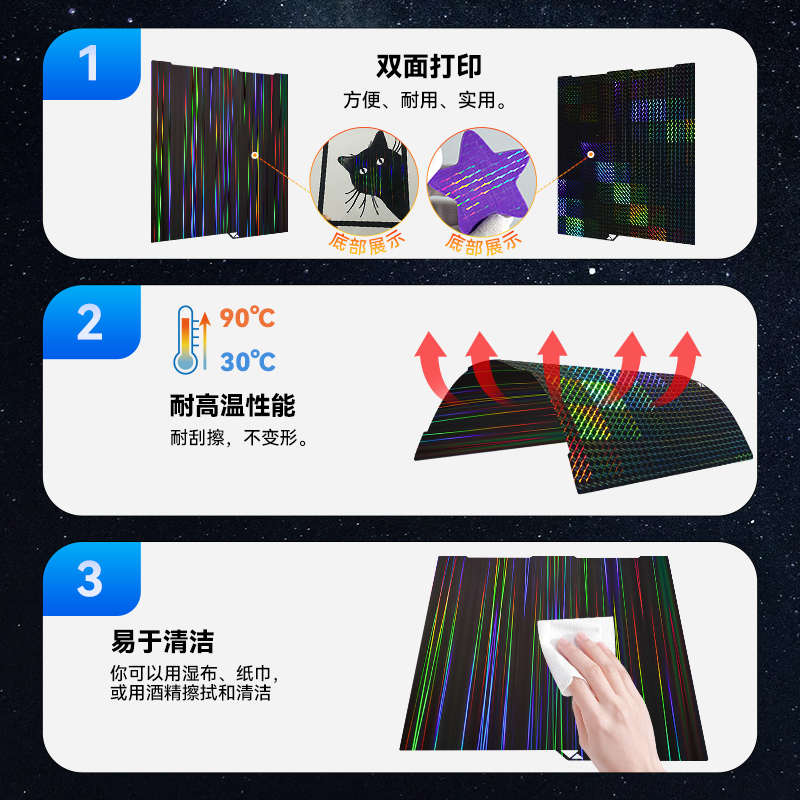 1

双面打印

方便、耐用、实用。

底部展示

底部展示

2

90℃

30℃

耐高温性能

耐刮擦，不变形。

3

易于清洁

你可以用湿布、纸巾，或用酒精擦拭和清洁