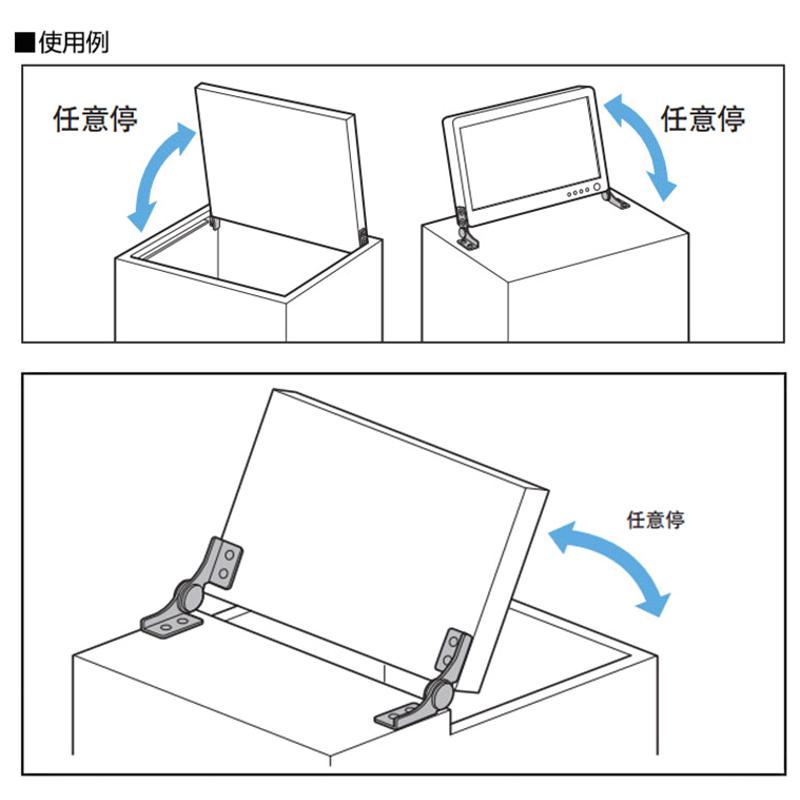 ■使用例

任意停

任意停

任意停