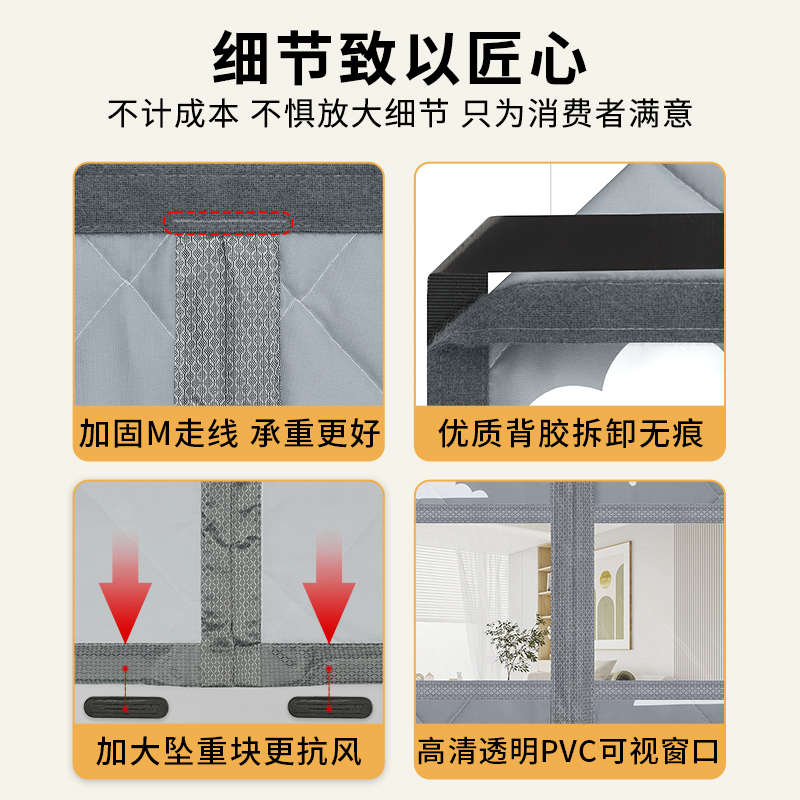 细节致以匠心

不计成本 不惧放大细节 只为消费者满意

加固M走线 承重更好

优质背胶拆卸无痕

加大坠重块更抗风

高清透明PVC可视窗口