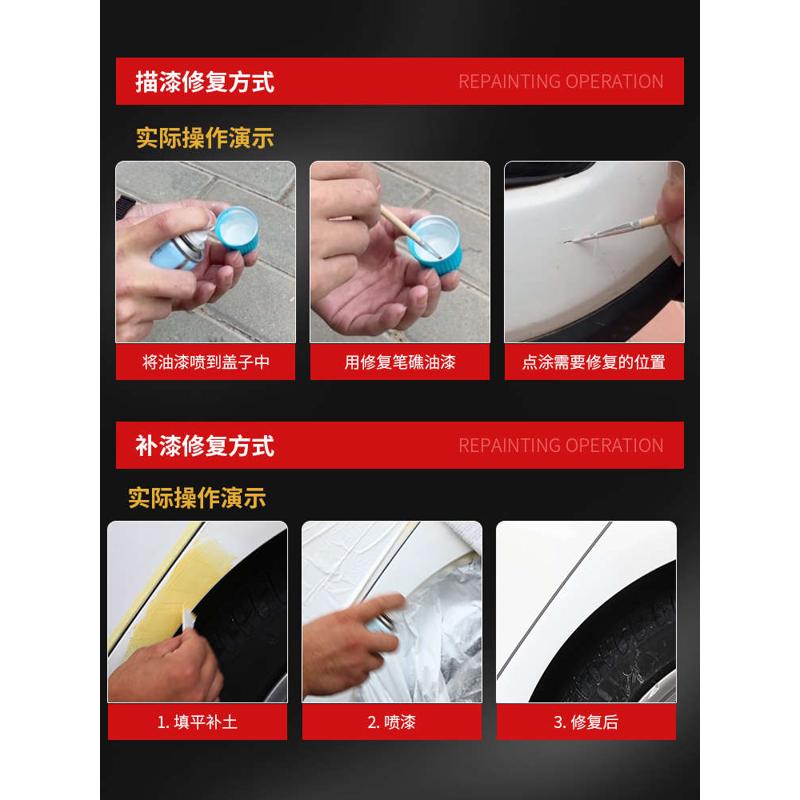 描漆修复方式

REPAINTING OPERATION

实际操作演示

将油漆喷到盖子中

用修复笔礁油漆

点涂需要修复的位置

补漆修复方式

REPAINTING OPERATION

实际操作演示

1. 填平补土

2. 喷漆

3. 修复后