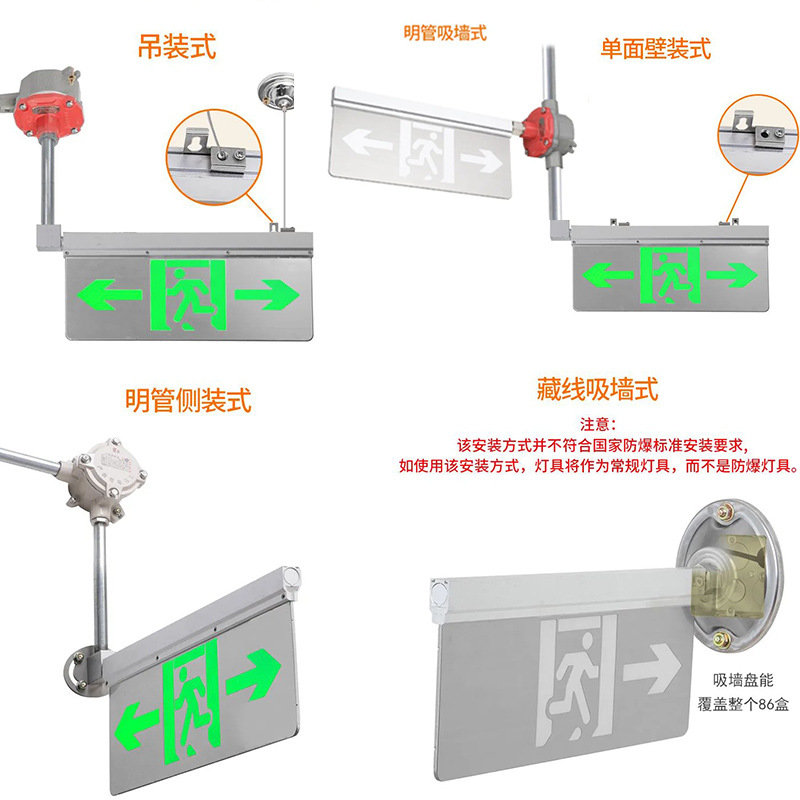 吊装式

明管吸墙式

单面壁装式

明管侧装式

藏线吸墙式

注意：
该安装方式并不符合国家防爆标准安装要求，
如使用该安装方式，灯具将作为常规灯具，而不是防爆灯具。

吸墙盘能
覆盖整个86盒