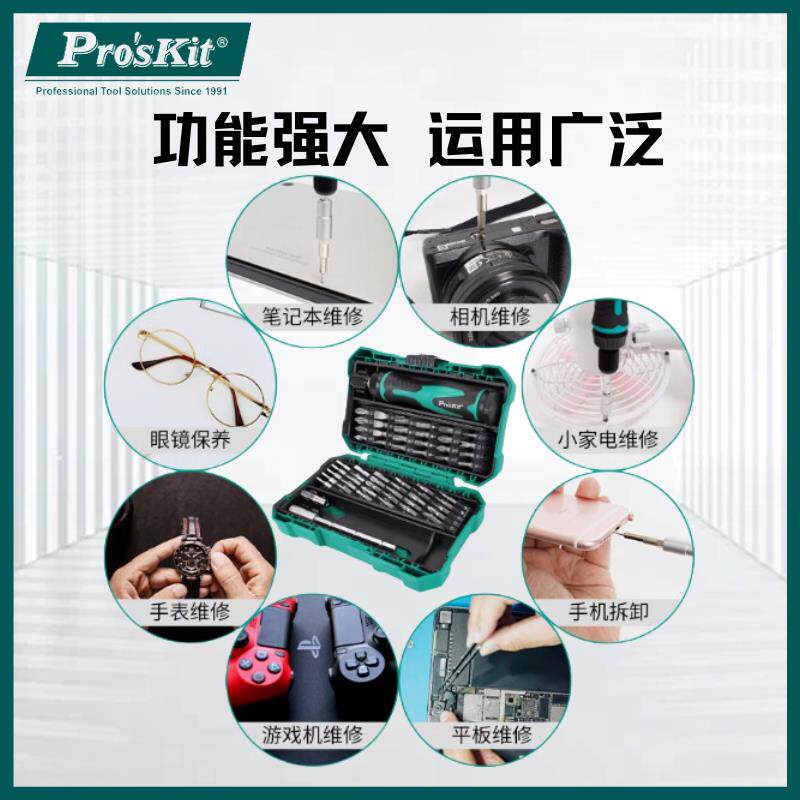 Pro'sKit®
Professional Tool Solutions Since 1991

功能强大 运用广泛

笔记本维修

相机维修

眼镜保养

Pro'sKit

小家电维修

手表维修

手机拆卸

游戏机维修

平板维修