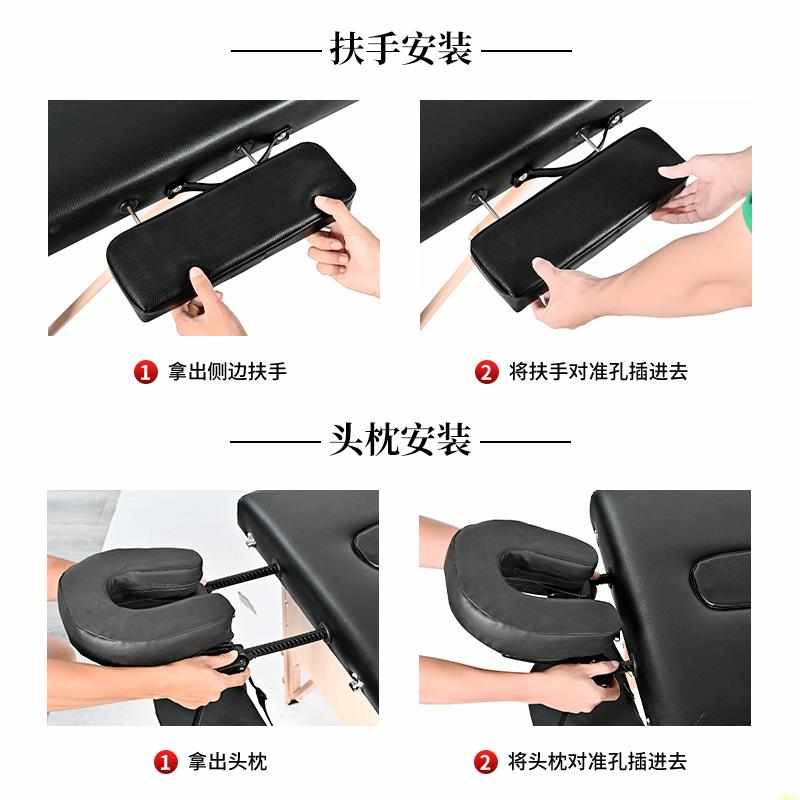 扶手安装

1 拿出侧边扶手

2 将扶手对准孔插进去

头枕安装

1 拿出头枕

2 将头枕对准孔插进去