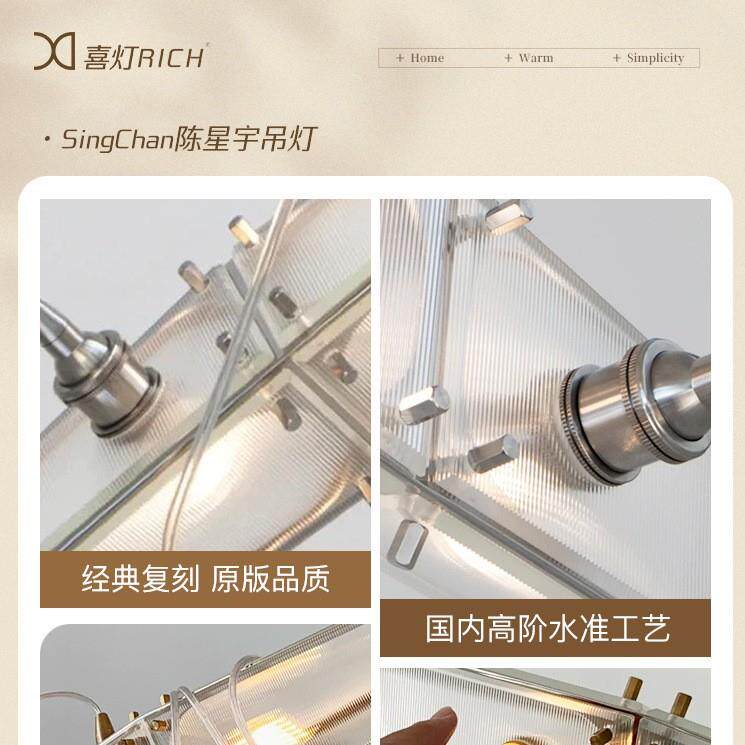 喜灯RICH

+ Home + Warm + Simplicity

· SingChan陈星宇吊灯

经典复刻 原版品质

国内高阶水准工艺