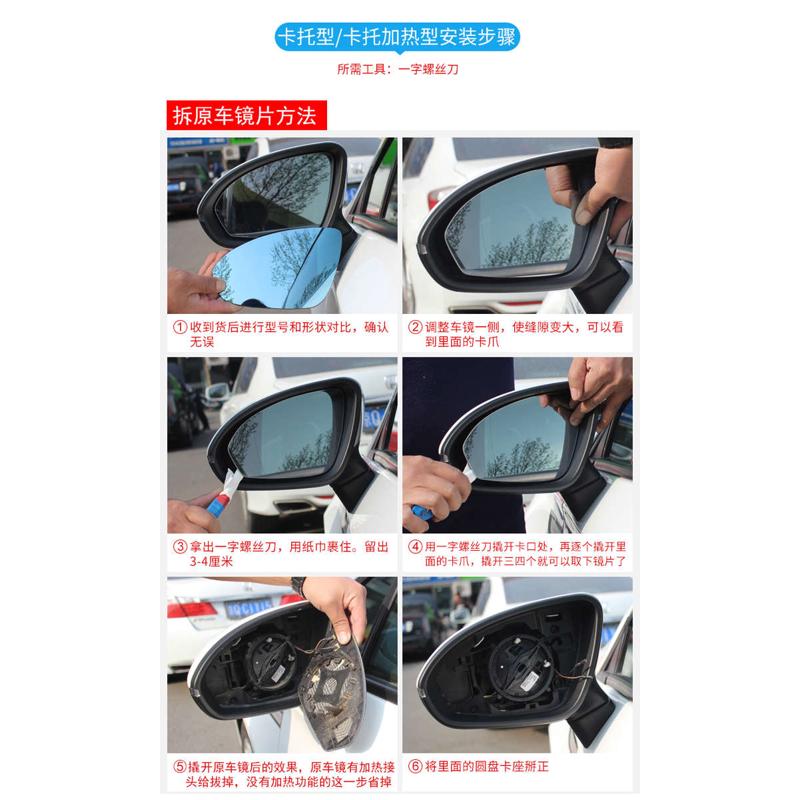 卡托型/卡托加热型安装步骤

所需工具：一字螺丝刀

拆原车镜片方法

①收到货后进行型号和形状对比，确认无误

②调整车镜一侧，使缝隙变大，可以看到里面的卡爪

③拿出一字螺丝刀，用纸巾裹住。留出3-4厘米

④用一字螺丝刀撬开卡口处，再逐个撬开里面的卡爪，撬开三四个就可以取下镜片了

⑤撬开原车镜后的效果，原车镜有加热接头给拔掉，没有加热功能的这一步省掉

⑥将里面的圆盘卡座掰正