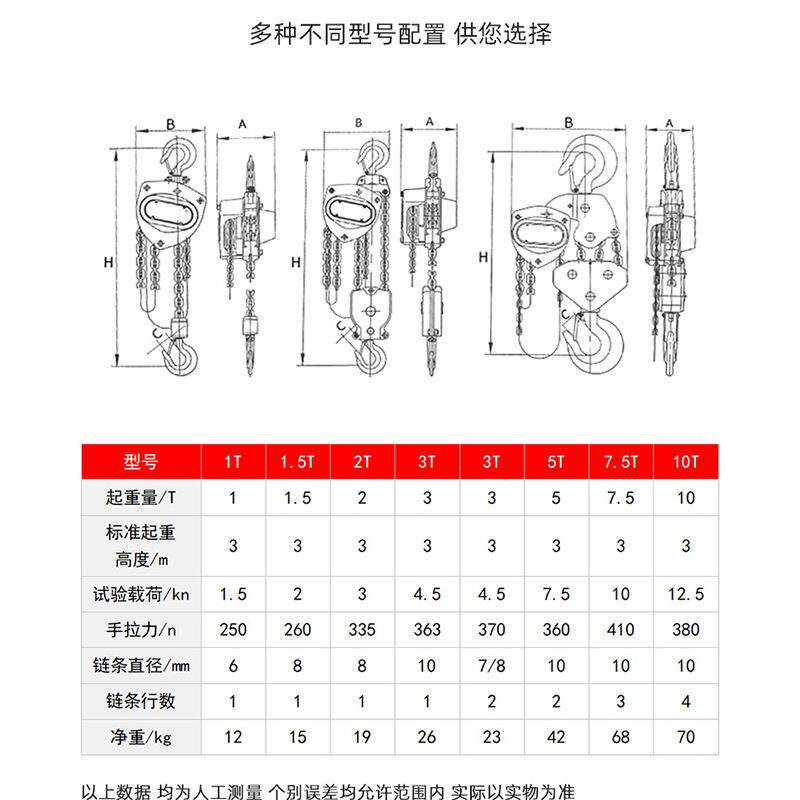 多种不同型号配置 供您选择

B A H C B A H C B A H C

| 型号 | 1T | 1.5T | 2T | 3T | 3T | 5T | 7.5T | 10T |
|---|---|---|---|---|---|---|---|---|
| 起重量/T | 1 | 1.5 | 2 | 3 | 3 | 5 | 7.5 | 10 |
| 标准起重高度/m | 3 | 3 | 3 | 3 | 3 | 3 | 3 | 3 |
| 试验载荷/kn | 1.5 | 2 | 3 | 4.5 | 4.5 | 7.5 | 10 | 12.5 |
| 手拉力/n | 250 | 260 | 335 | 363 | 370 | 360 | 410 | 380 |
| 链条直径/mm | 6 | 8 | 8 | 10 | 7/8 | 10 | 10 | 10 |
| 链条行数 | 1 | 1 | 1 | 1 | 2 | 2 | 3 | 4 |
| 净重/kg | 12 | 15 | 19 | 26 | 23 | 42 | 68 | 70 |

以上数据 均为人工测量 个别误差均允许范围内 实际以实物为准