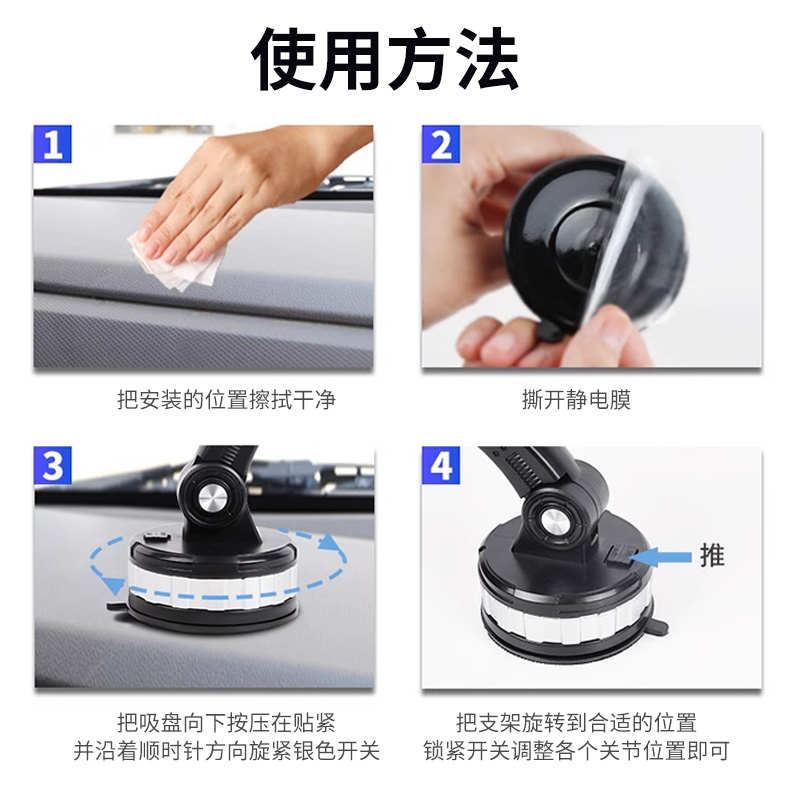 使用方法

1

把安装的位置擦拭干净

2

撕开静电膜

3

把吸盘向下按压在贴紧
并沿着顺时针方向旋紧银色开关

4

推

把支架旋转到合适的位置
锁紧开关调整各个关节位置即可