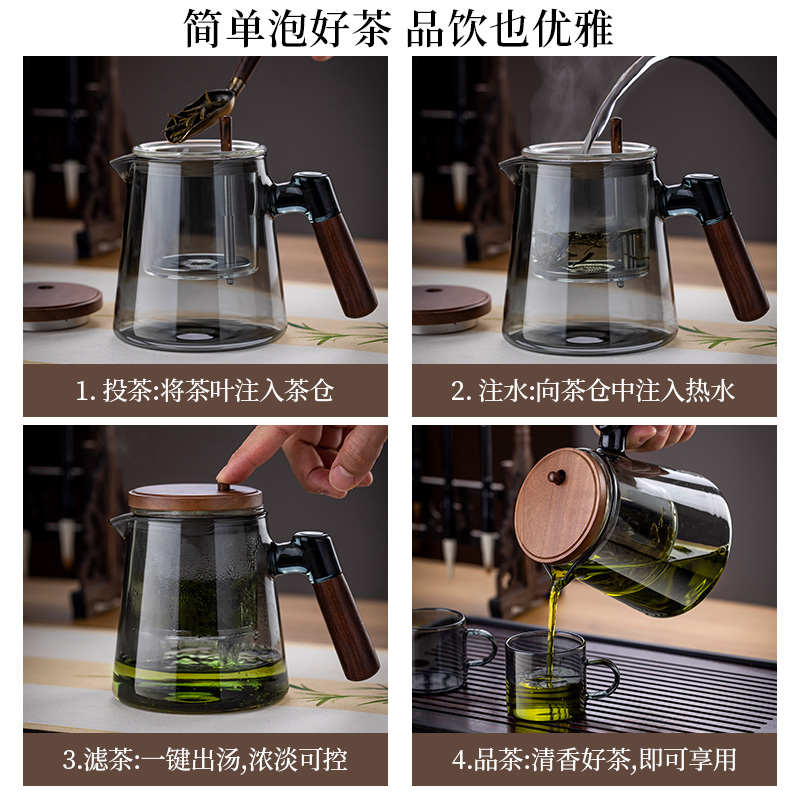 简单泡好茶 品饮也优雅

1. 投茶:将茶叶注入茶仓

2. 注水:向茶仓中注入热水

3.滤茶:一键出汤,浓淡可控

4.品茶:清香好茶,即可享用