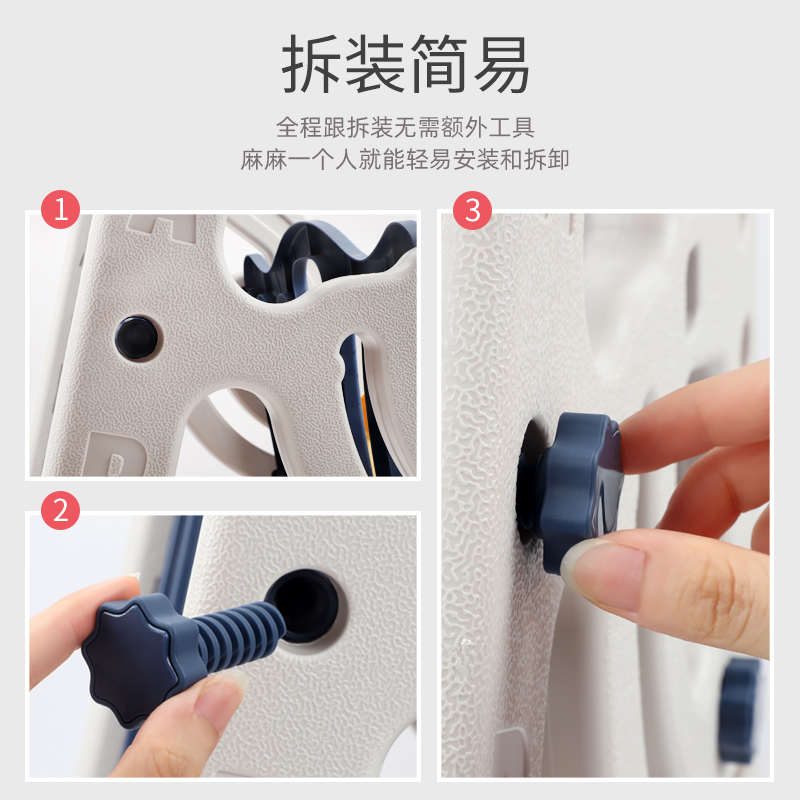 拆装简易

全程跟拆装无需额外工具
麻麻一个人就能轻易安装和拆卸

1

2

3