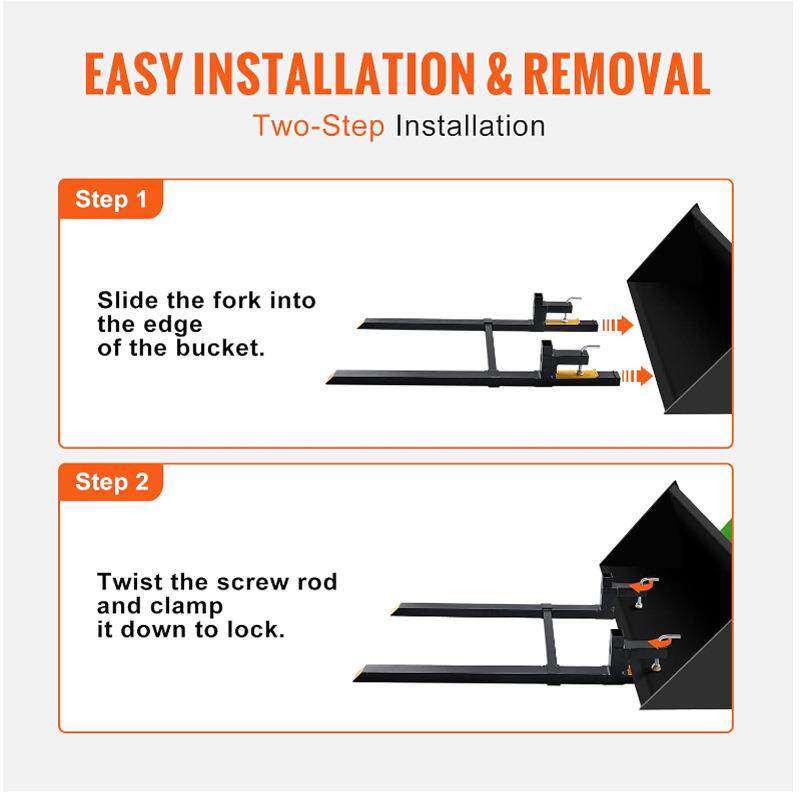 EASY INSTALLATION & REMOVAL

Two-Step Installation

Step 1

Slide the fork into the edge of the bucket.

Step 2

Twist the screw rod and clamp it down to lock.