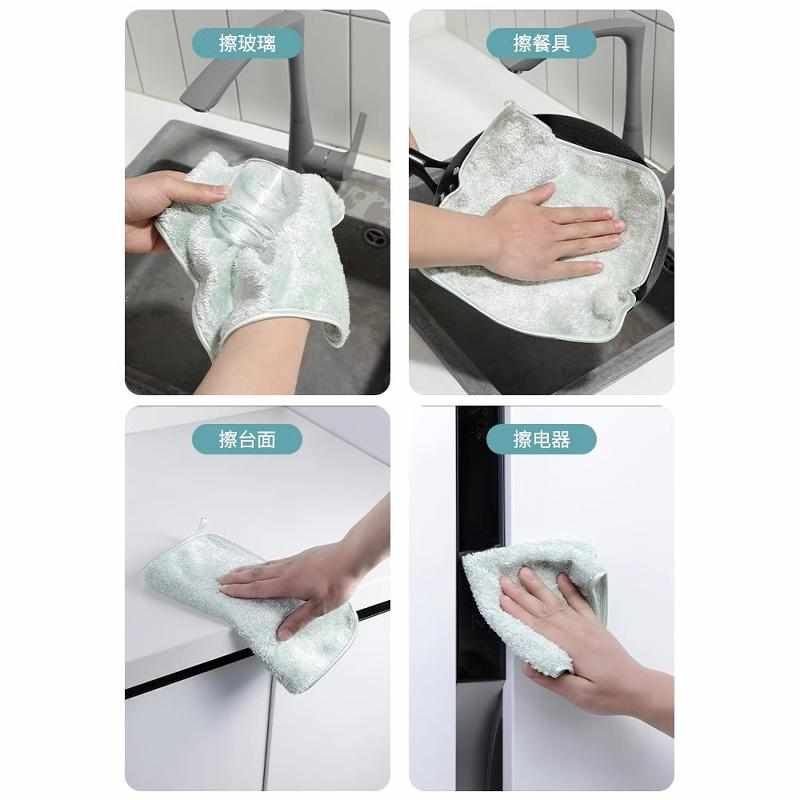 擦玻璃

擦餐具

擦台面

擦电器