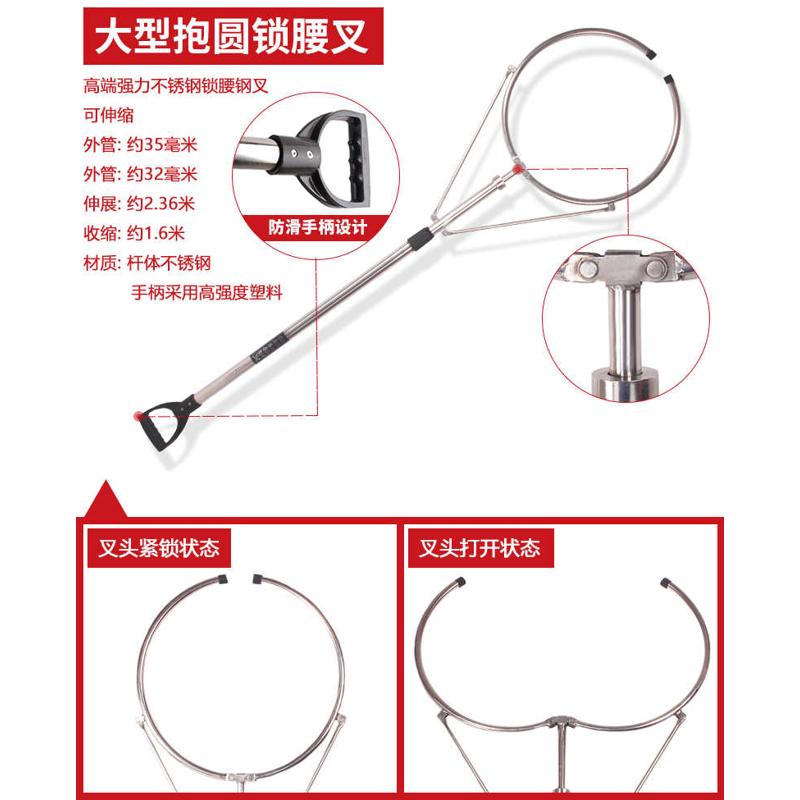 大型抱圆锁腰叉

高端强力不锈钢锁腰钢叉
可伸缩
外管: 约35毫米
外管: 约32毫米
伸展: 约2.36米
收缩: 约1.6米
材质: 杆体不锈钢
手柄采用高强度塑料

防滑手柄设计

叉头紧锁状态

叉头打开状态