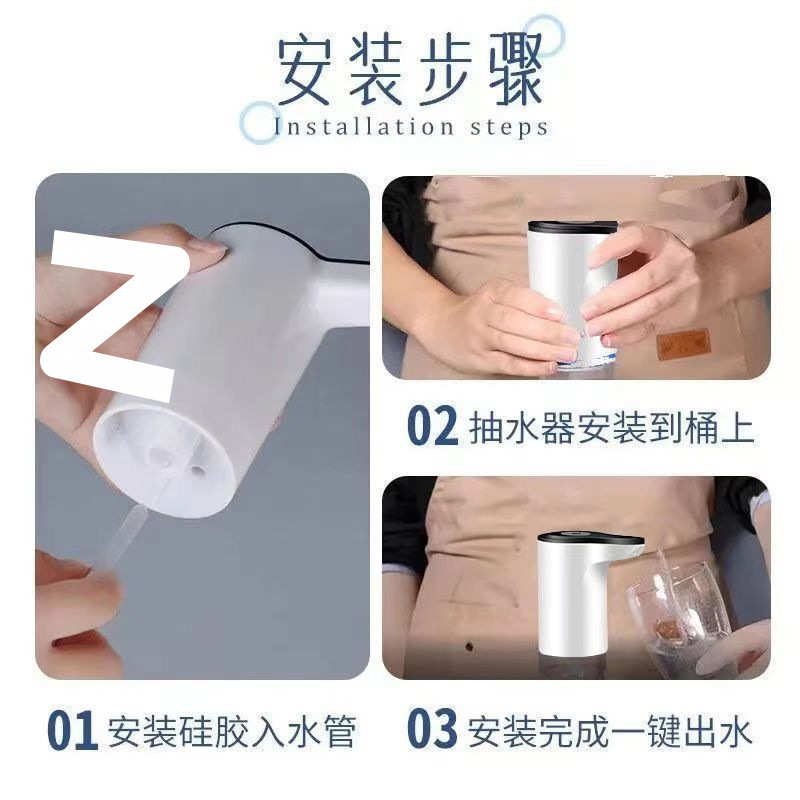 安装步骤
Installation steps

Z

02 抽水器安装到桶上

01 安装硅胶入水管

03 安装完成一键出水