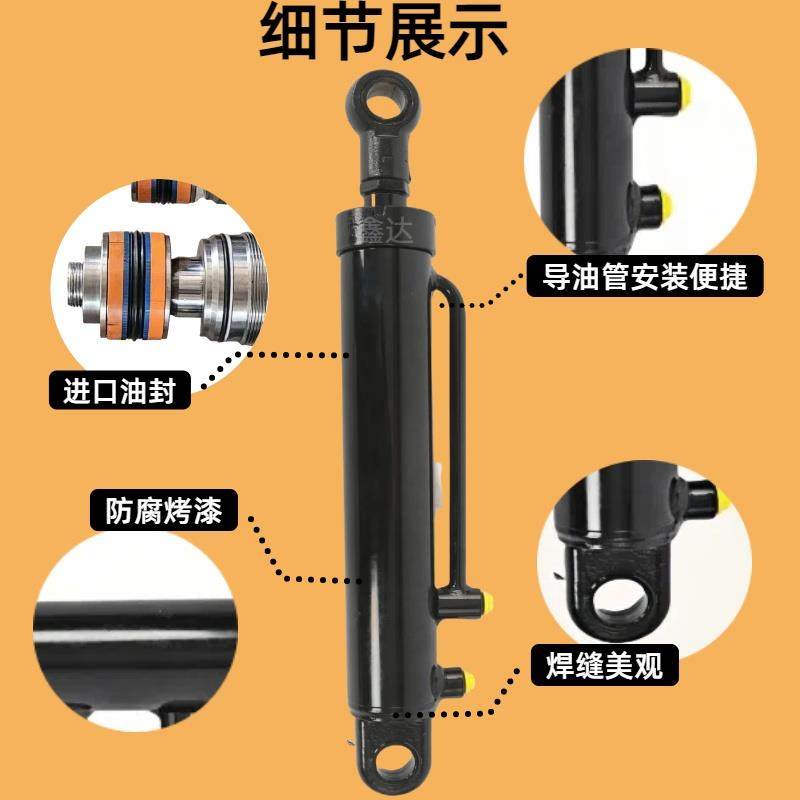 细节展示

鑫达

导油管安装便捷

进口油封

防腐烤漆

焊缝美观