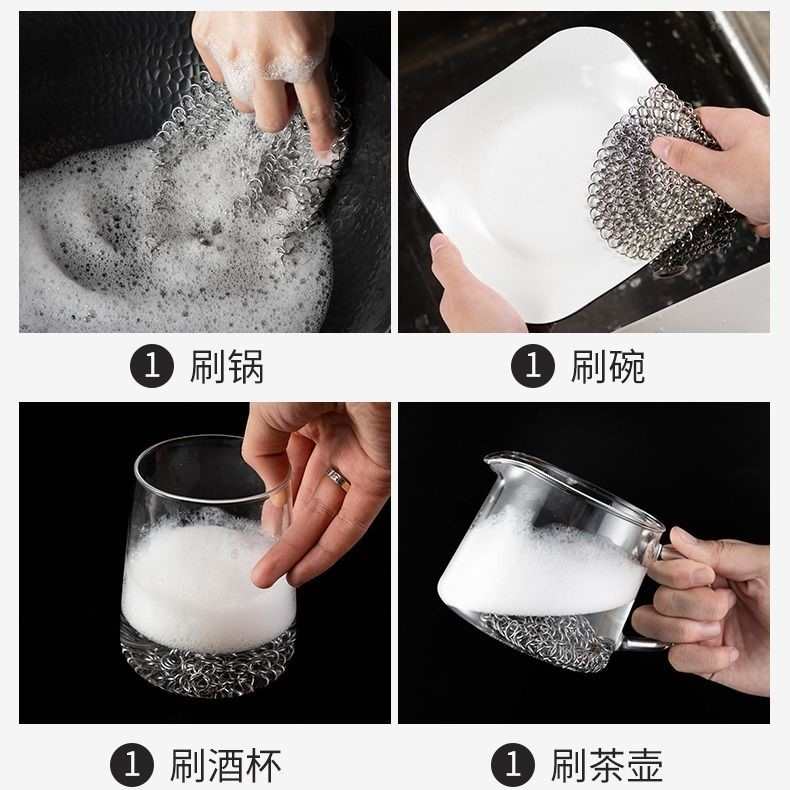 1 刷锅

1 刷碗

1 刷酒杯

1 刷茶壶